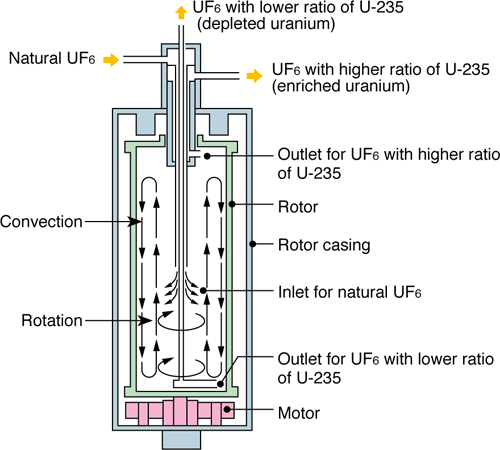 $UF_6$ with lower ratio of U-235 (depleted uranium)

Natural $UF_6$

$UF_6$ with higher ratio of U-235 (enriched uranium)

Outlet for $UF_6$ with higher ratio of U-235

Rotor

Convection

Rotor casing

Inlet for natural $UF_6$

Rotation

Outlet for $UF_6$ with lower ratio of U-235

Motor