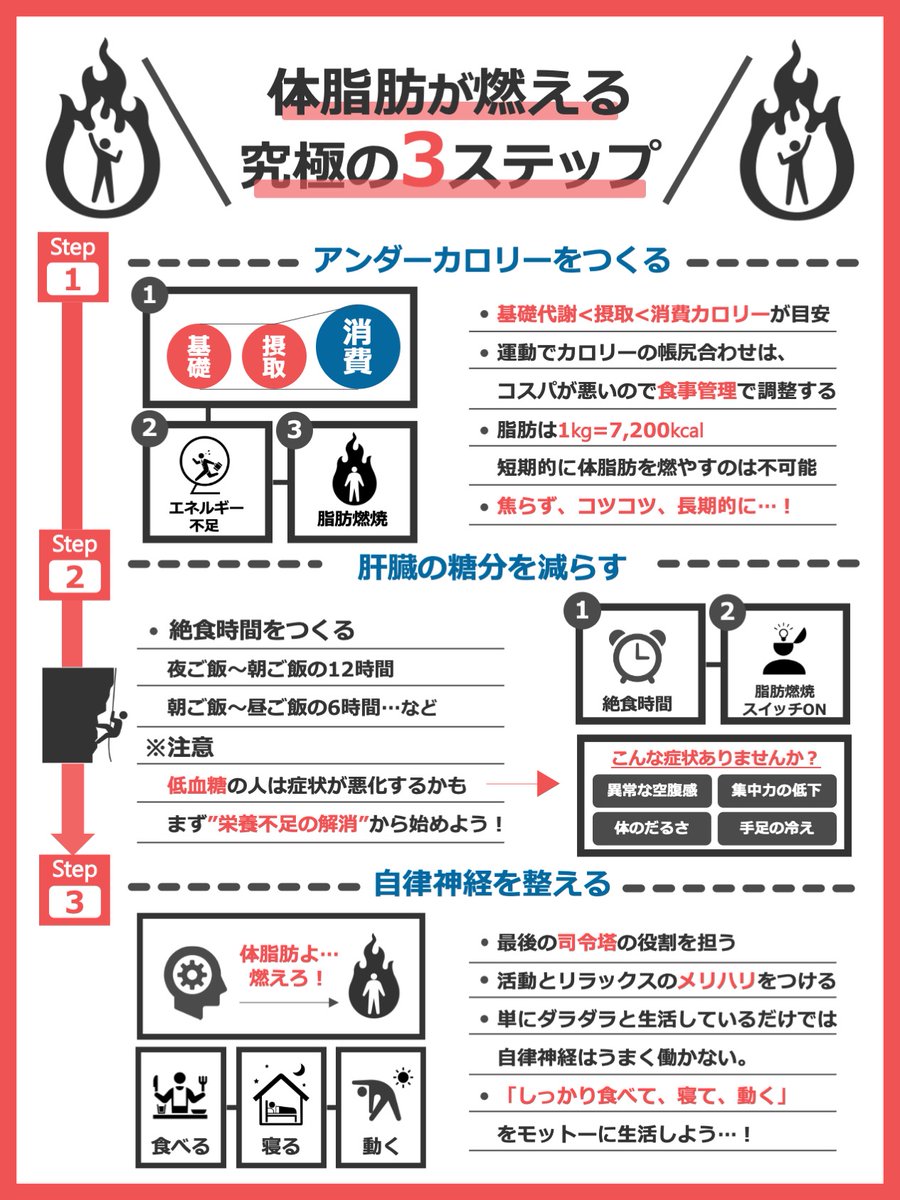 体脂肪が燃える
究極の3ステップ

Step 1
アンダーカロリーをつくる

1
基礎
摂取
消費

2
エネルギー不足

3
脂肪燃焼

• 基礎代謝<摂取<消費カロリーが目安
• 運動でカロリーの帳尻合わせは、コスパが悪いので食事管理で調整する
• 脂肪は1kg=7,200kcal
短期的に体脂肪を燃やすのは不可能
• 焦らず、コツコツ、長期的に…！

Step 2
肝臓の糖分を減らす

• 絶食時間をつくる
夜ご飯～朝ご飯の12時間
朝ご飯～昼ご飯の6時間…など
※注意
低血糖の人は症状が悪化するかも
まず”栄養不足の解消”から始めよう！

1
絶食時間

2
脂肪燃焼スイッチON

こんな症状ありませんか？
異常な空腹感
集中力の低下
体のだるさ
手足の冷え

Step 3
自律神経を整える

体脂肪よ…燃えろ！

食べる
寝る
動く

• 最後の司令塔の役割を担う
• 活動とリラックスのメリハリをつける
• 単にダラダラと生活しているだけでは自律神経はうまく働かない。
• 「しっかり食べて、寝て、動く」をモットーに生活しよう…！