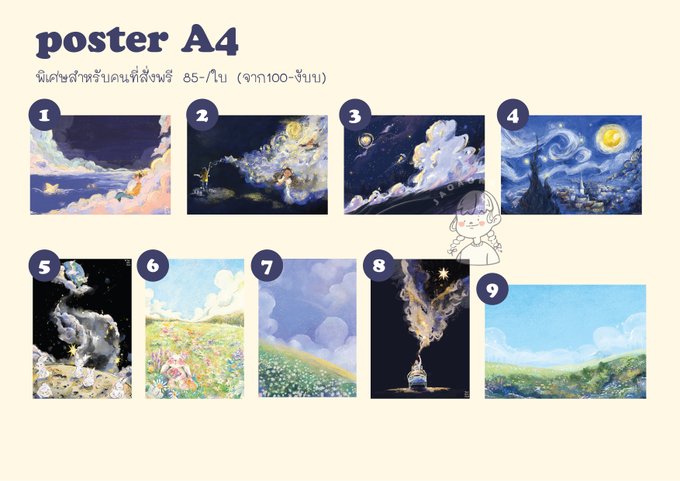 poster A4

พิเศษสำหรับคนที่สั่งพรี 85-/ใบ (จาก100-งับบ)

1

2

3

4

JAOKOR

5

6

7

8

9