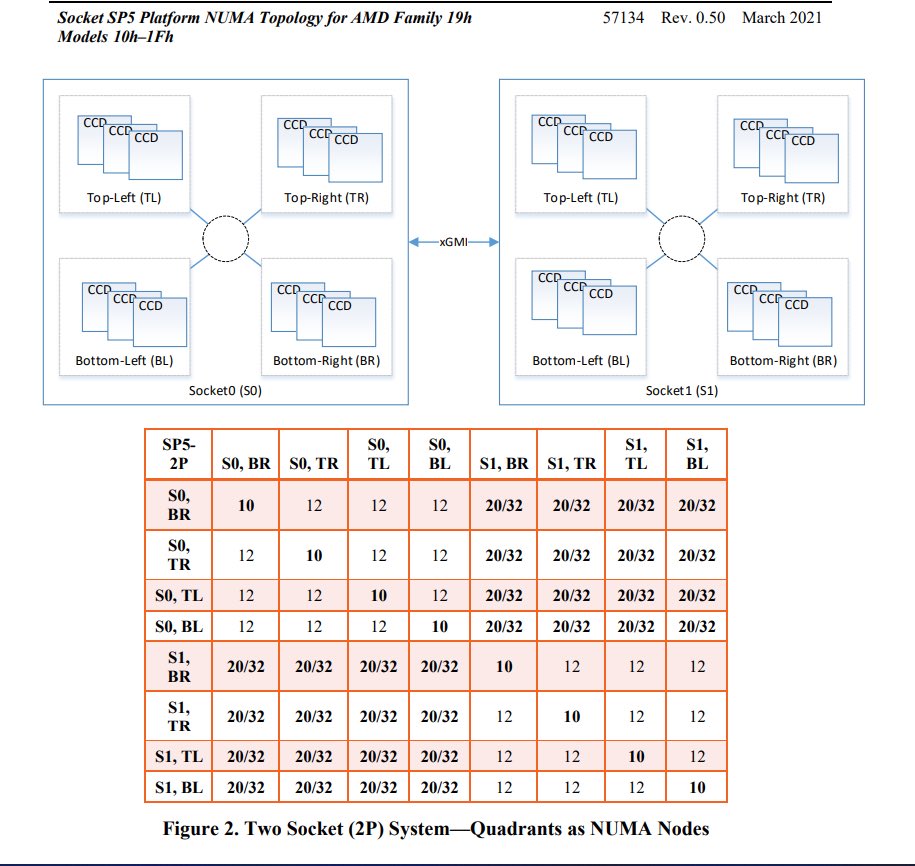 Socket SP5 Platform NUMA Topology for AMD Family 19h Models 10h–1Fh

57134 Rev. 0.50 March 2021

CCD CCD CCD
Top-Left (TL)

CCD CCD CCD
Top-Right (TR)

CCD CCD CCD
Bottom-Left (BL)

CCD CCD CCD
Bottom-Right (BR)

Socket0 (S0)

xGMI

CCD CCD CCD
Top-Left (TL)

CCD CCD CCD
Top-Right (TR)

CCD CCD CCD
Bottom-Left (BL)

CCD CCD CCD
Bottom-Right (BR)

Socket1 (S1)

| SP5-2P | S0, BR | S0, TR | S0, TL | S0, BL | S1, BR | S1, TR | S1, TL | S1, BL |
|---|---|---|---|---|---|---|---|---|
| S0, BR | 10 | 12 | 12 | 12 | 20/32 | 20/32 | 20/32 | 20/32 |
| S0, TR | 12 | 10 | 12 | 12 | 20/32 | 20/32 | 20/32 | 20/32 |
| S0, TL | 12 | 12 | 10 | 12 | 20/32 | 20/32 | 20/32 | 20/32 |
| S0, BL | 12 | 12 | 12 | 10 | 20/32 | 20/32 | 20/32 | 20/32 |
| S1, BR | 20/32 | 20/32 | 20/32 | 20/32 | 10 | 12 | 12 | 12 |
| S1, TR | 20/32 | 20/32 | 20/32 | 20/32 | 12 | 10 | 12 | 12 |
| S1, TL | 20/32 | 20/32 | 20/32 | 20/32 | 12 | 12 | 10 | 12 |
| S1, BL | 20/32 | 20/32 | 20/32 | 20/32 | 12 | 12 | 12 | 10 |

Figure 2. Two Socket (2P) System—Quadrants as NUMA Nodes