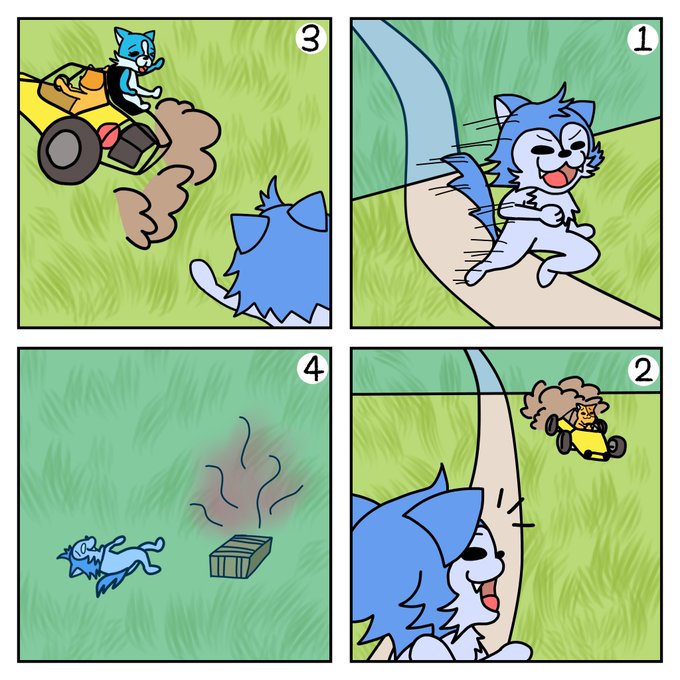 3

1

4

2