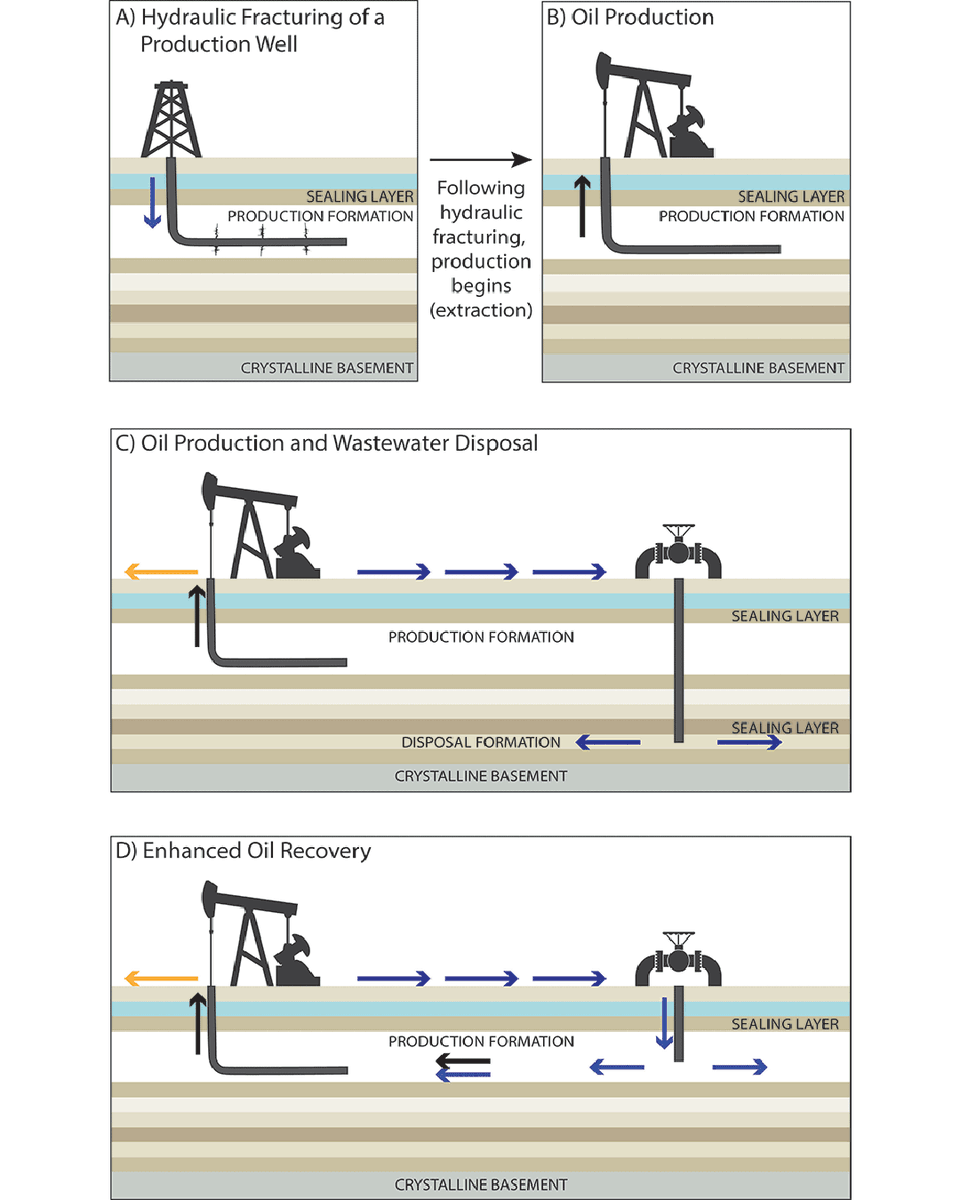 A) Hydraulic Fracturing of a Production Well

SEALING LAYER
PRODUCTION FORMATION
CRYSTALLINE BASEMENT

Following hydraulic fracturing, production begins (extraction)

B) Oil Production

SEALING LAYER
PRODUCTION FORMATION
CRYSTALLINE BASEMENT

C) Oil Production and Wastewater Disposal

SEALING LAYER
PRODUCTION FORMATION
SEALING LAYER
DISPOSAL FORMATION
CRYSTALLINE BASEMENT

D) Enhanced Oil Recovery

SEALING LAYER
PRODUCTION FORMATION
CRYSTALLINE BASEMENT