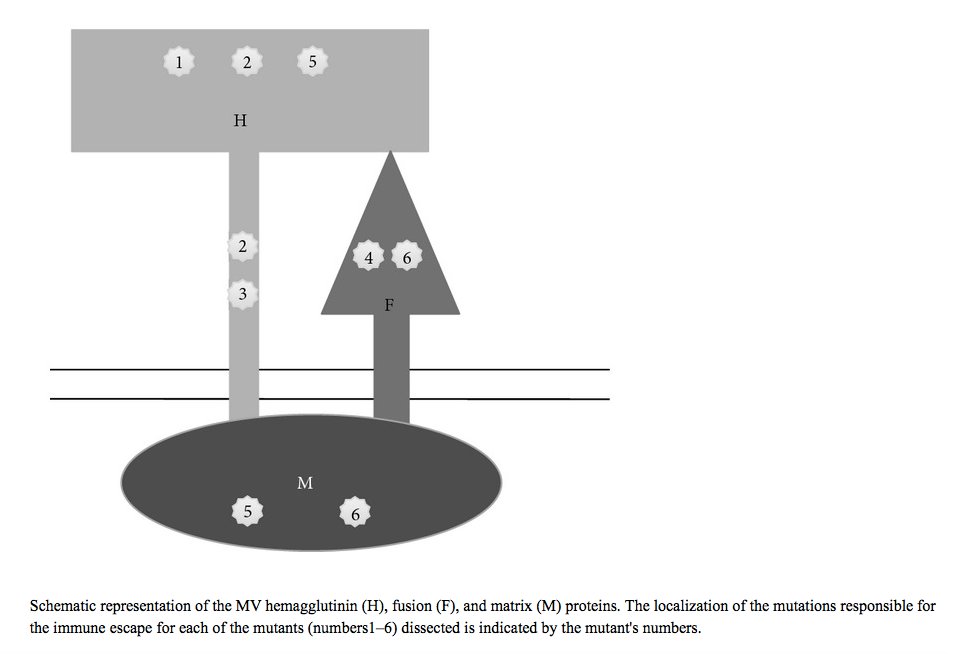 1 2 5

H

2

3

4 6

F

M

5 6

Schematic representation of the MV hemagglutinin (H), fusion (F), and matrix (M) proteins. The localization of the mutations responsible for the immune escape for each of the mutants (numbers1–6) dissected is indicated by the mutant's numbers.