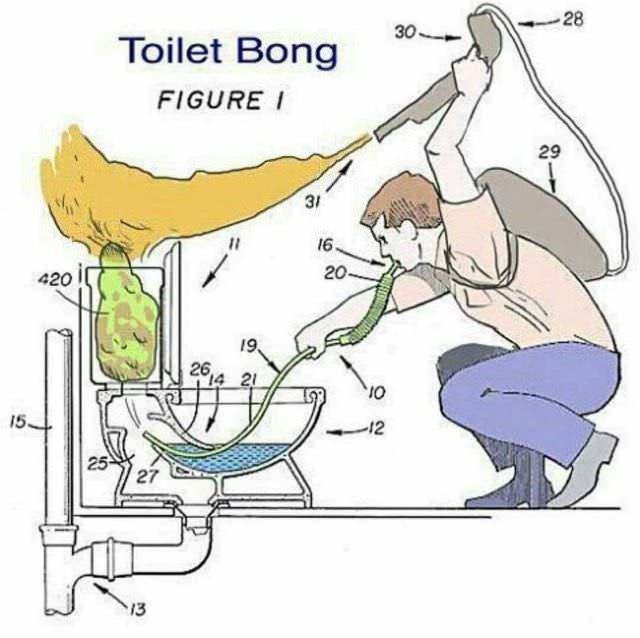 Toilet Bong

FIGURE I

30
28
29
31
11
16
20
420
19
26
14
21
10
12
15
25
27
13