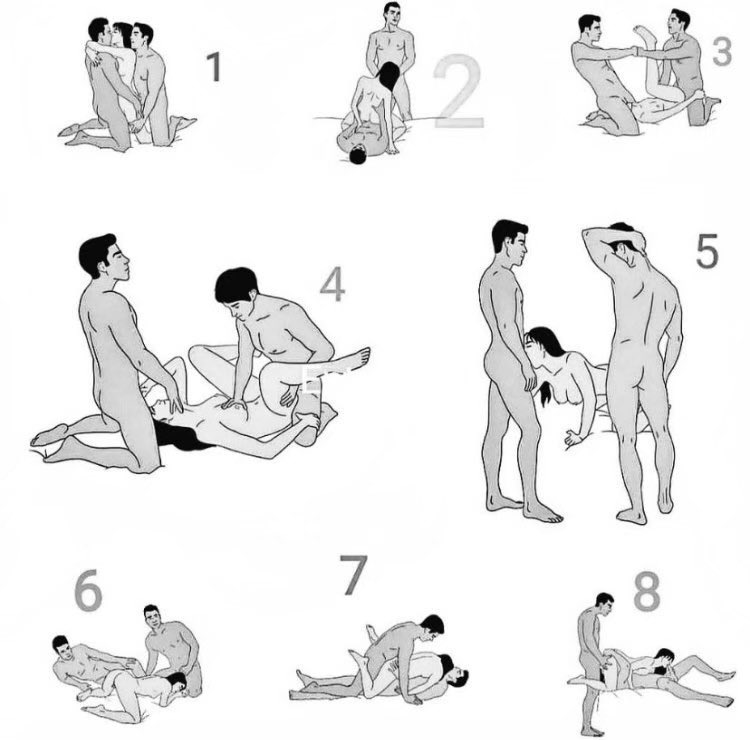 1

2

3

4

5

6

7

8