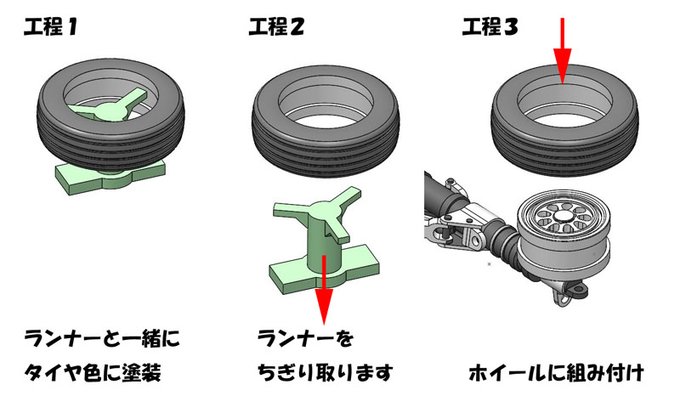 工程1

ランナーと一緒に
タイヤ色に塗装

工程2

ランナーを
ちぎり取ります

工程3

ホイールに組み付け