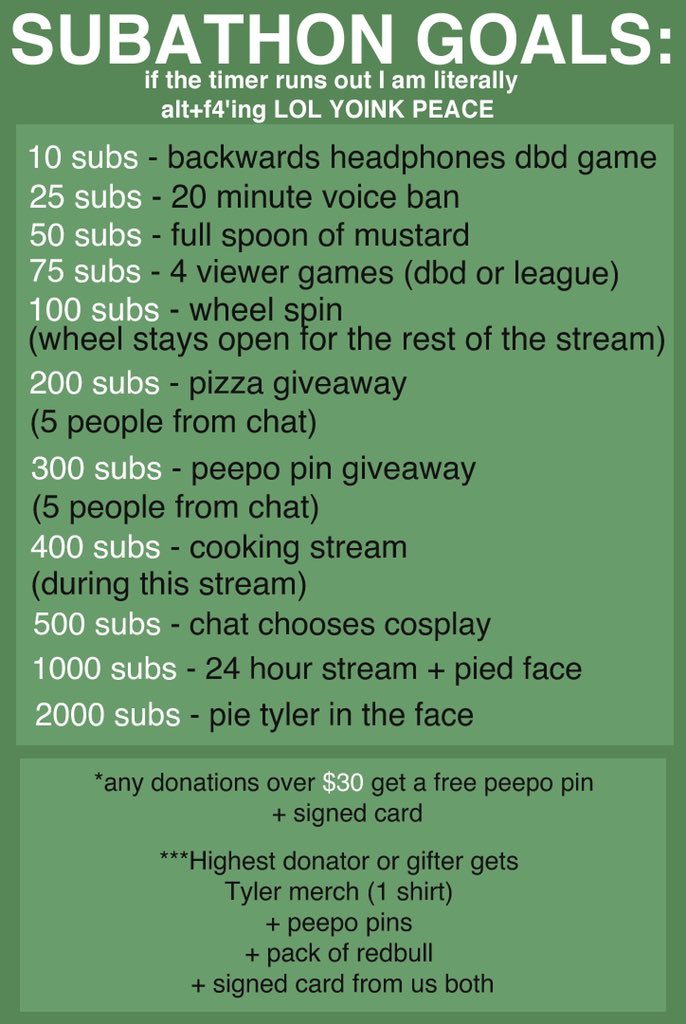 SUBATHON GOALS:
if the timer runs out I am literally alt+f4'ing LOL YOINK PEACE

10 subs - backwards headphones dbd game
25 subs - 20 minute voice ban
50 subs - full spoon of mustard
75 subs - 4 viewer games (dbd or league)
100 subs - wheel spin (wheel stays open for the rest of the stream)
200 subs - pizza giveaway (5 people from chat)
300 subs - peepo pin giveaway (5 people from chat)
400 subs - cooking stream (during this stream)
500 subs - chat chooses cosplay
1000 subs - 24 hour stream + pied face
2000 subs - pie tyler in the face

*any donations over $30 get a free peepo pin + signed card

***Highest donator or gifter gets
Tyler merch (1 shirt)
+ peepo pins
+ pack of redbull
+ signed card from us both