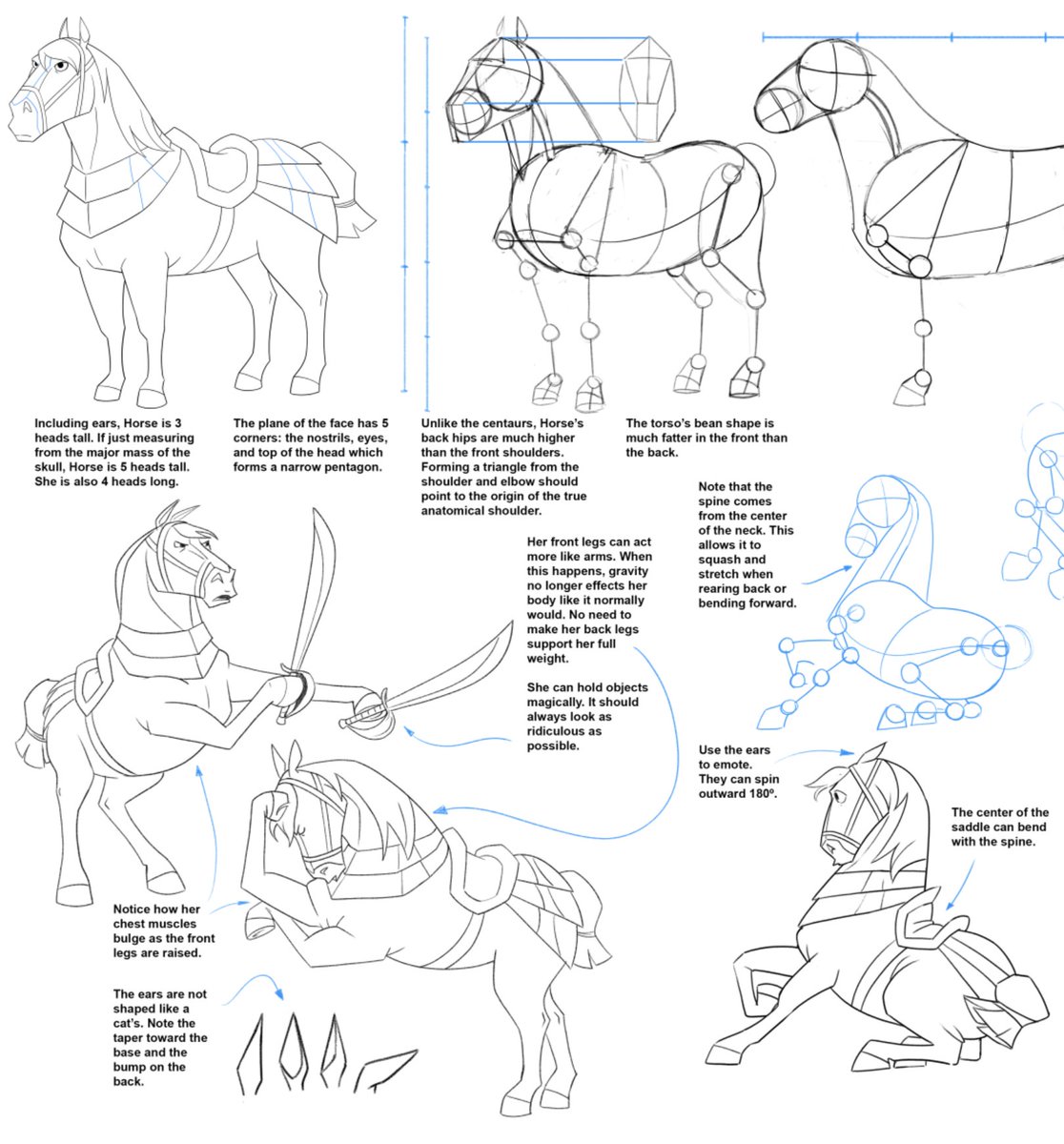 Including ears, Horse is 3 heads tall. If just measuring from the major mass of the skull, Horse is 5 heads tall. She is also 4 heads long.

The plane of the face has 5 corners: the nostrils, eyes, and top of the head which forms a narrow pentagon.

Unlike the centaurs, Horse's back hips are much higher than the front shoulders. Forming a triangle from the shoulder and elbow should point to the origin of the true anatomical shoulder.

The torso's bean shape is much fatter in the front than the back.

Note that the spine comes from the center of the neck. This allows it to squash and stretch when rearing back or bending forward.

Her front legs can act more like arms. When this happens, gravity no longer effects her body like it normally would. No need to make her back legs support her full weight.

She can hold objects magically. It should always look as ridiculous as possible.

Use the ears to emote. They can spin outward 180º.

The center of the saddle can bend with the spine.

Notice how her chest muscles bulge as the front legs are raised.

The ears are not shaped like a cat's. Note the taper toward the base and the bump on the back.