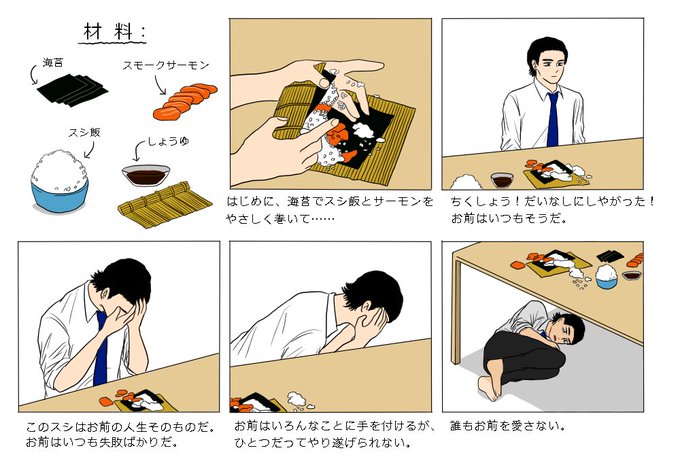 材料:

海苔

スモークサーモン

スシ飯

しょうゆ

はじめに、海苔でスシ飯とサーモンをやさしく巻いて……

ちくしょう！だいなしにしやがった！お前はいつもそうだ。

このスシはお前の人生そのものだ。お前はいつも失敗ばかりだ。

お前はいろんなことに手を付けるが、ひとつだってやり遂げられない。

誰もお前を愛さない。