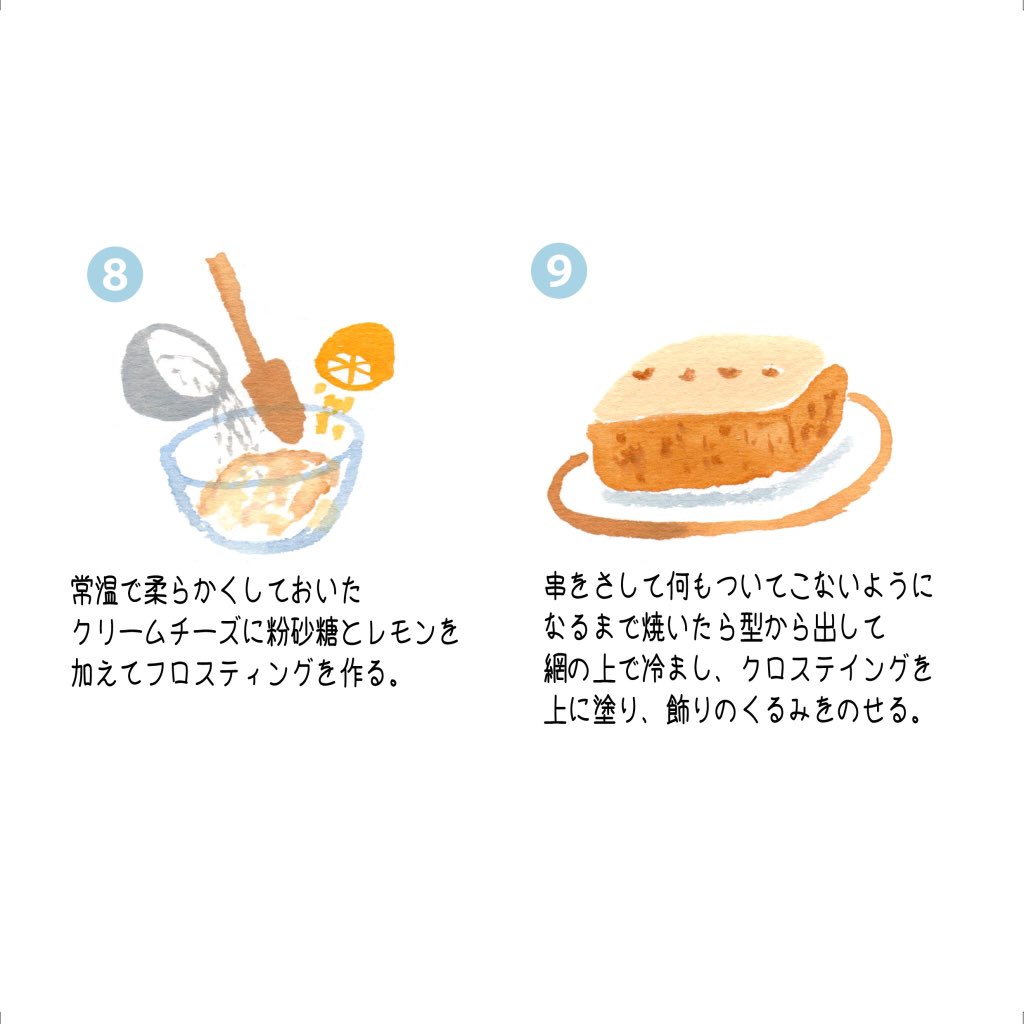 8

常温で柔らかくしておいた
クリームチーズに粉砂糖とレモンを
加えてフロスティングを作る。

9

串をさして何もついてこないように
なるまで焼いたら型から出して
網の上で冷まし、クロステイングを
上に塗り、飾りのくるみをのせる。