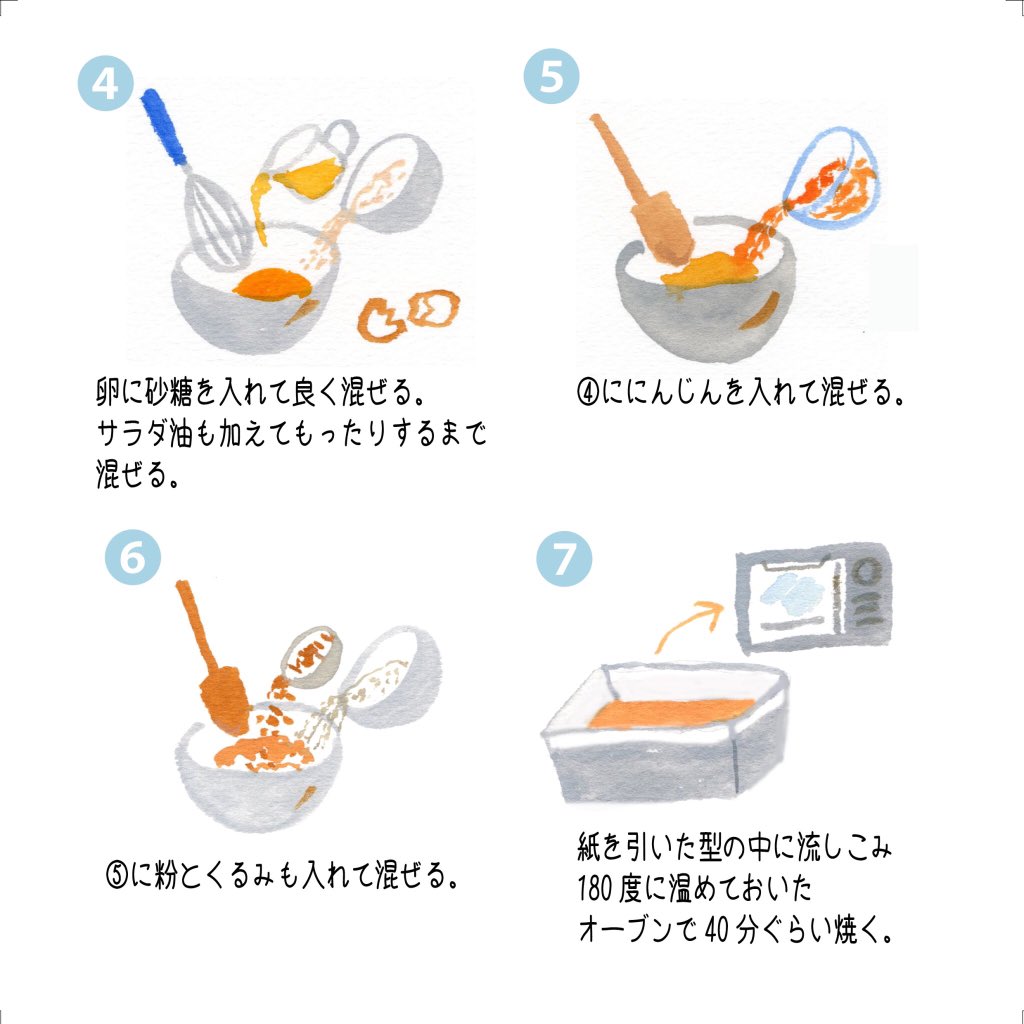 4

卵に砂糖を入れて良く混ぜる。
サラダ油も加えてもったりするまで混ぜる。

5

④ににんじんを入れて混ぜる。

6

⑤に粉とくるみも入れて混ぜる。

7

紙を引いた型の中に流しこみ
180度に温めておいた
オーブンで40分ぐらい焼く。