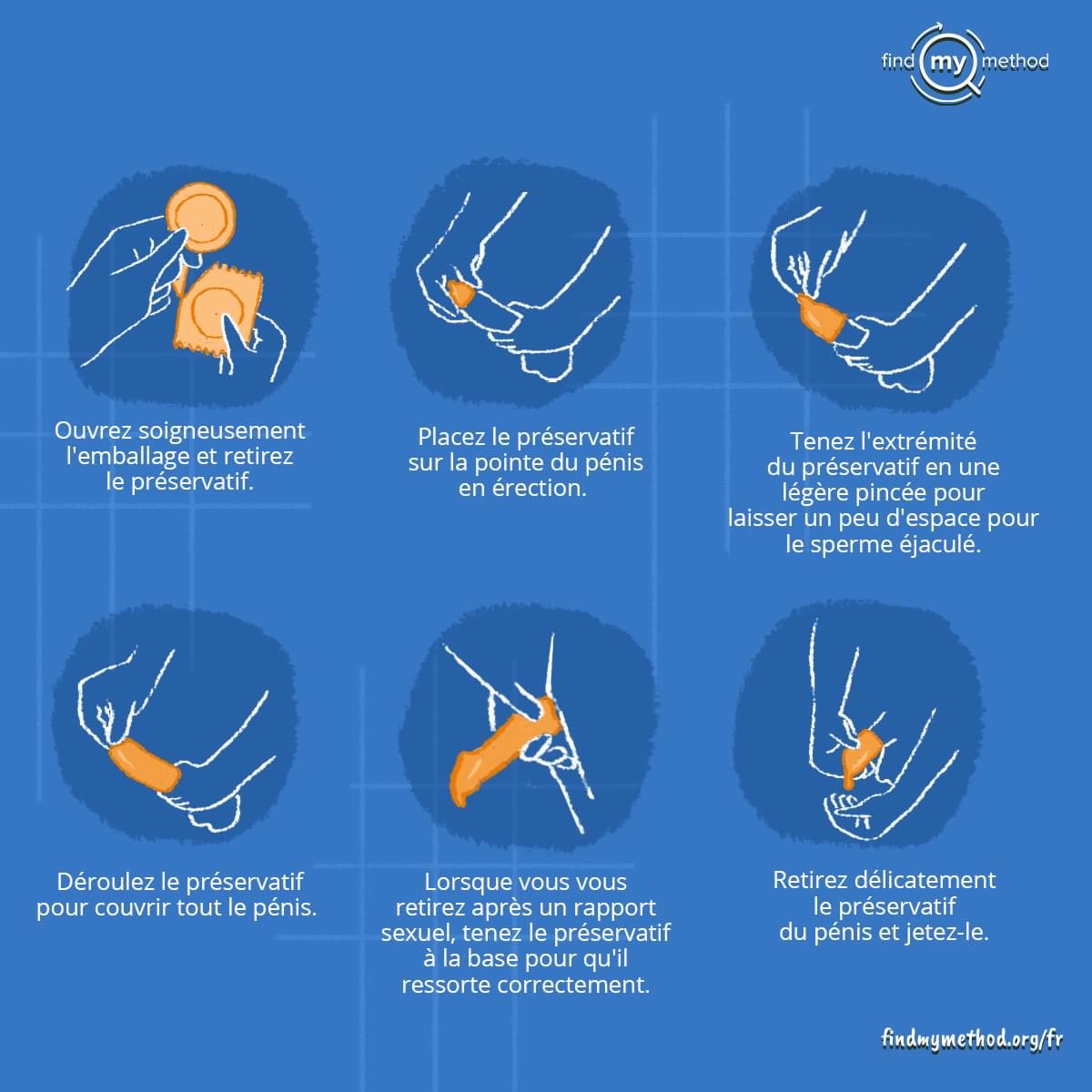 find my method

Ouvrez soigneusement l'emballage et retirez le préservatif.

Placez le préservatif sur la pointe du pénis en érection.

Tenez l'extrémité du préservatif en une légère pincée pour laisser un peu d'espace pour le sperme éjaculé.

Déroulez le préservatif pour couvrir tout le pénis.

Lorsque vous vous retirez après un rapport sexuel, tenez le préservatif à la base pour qu'il ressorte correctement.

Retirez délicatement le préservatif du pénis et jetez-le.

findmymethod.org/fr