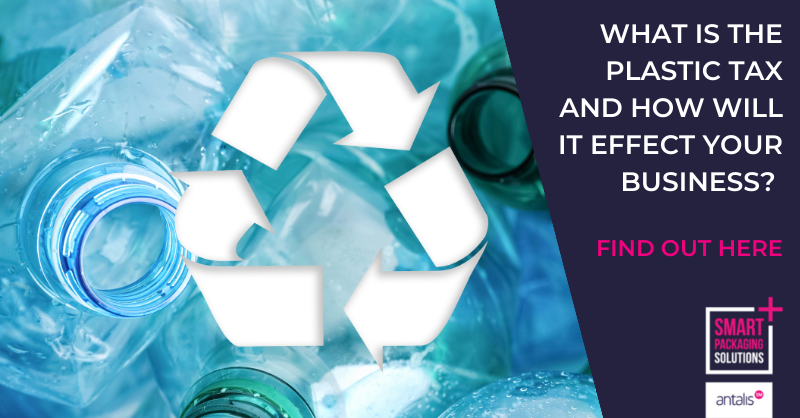 WHAT IS THE PLASTIC TAX AND HOW WILL IT EFFECT YOUR BUSINESS?

FIND OUT HERE

SMART PACKAGING SOLUTIONS

antalis