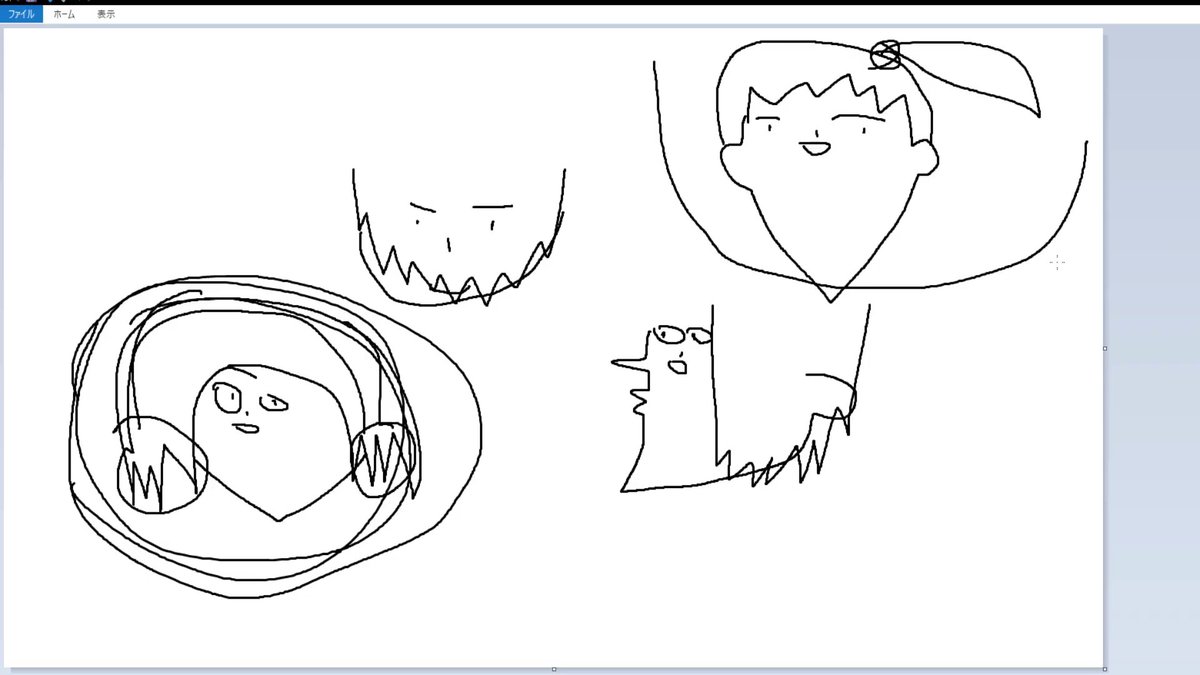 ファイル ホーム 表示