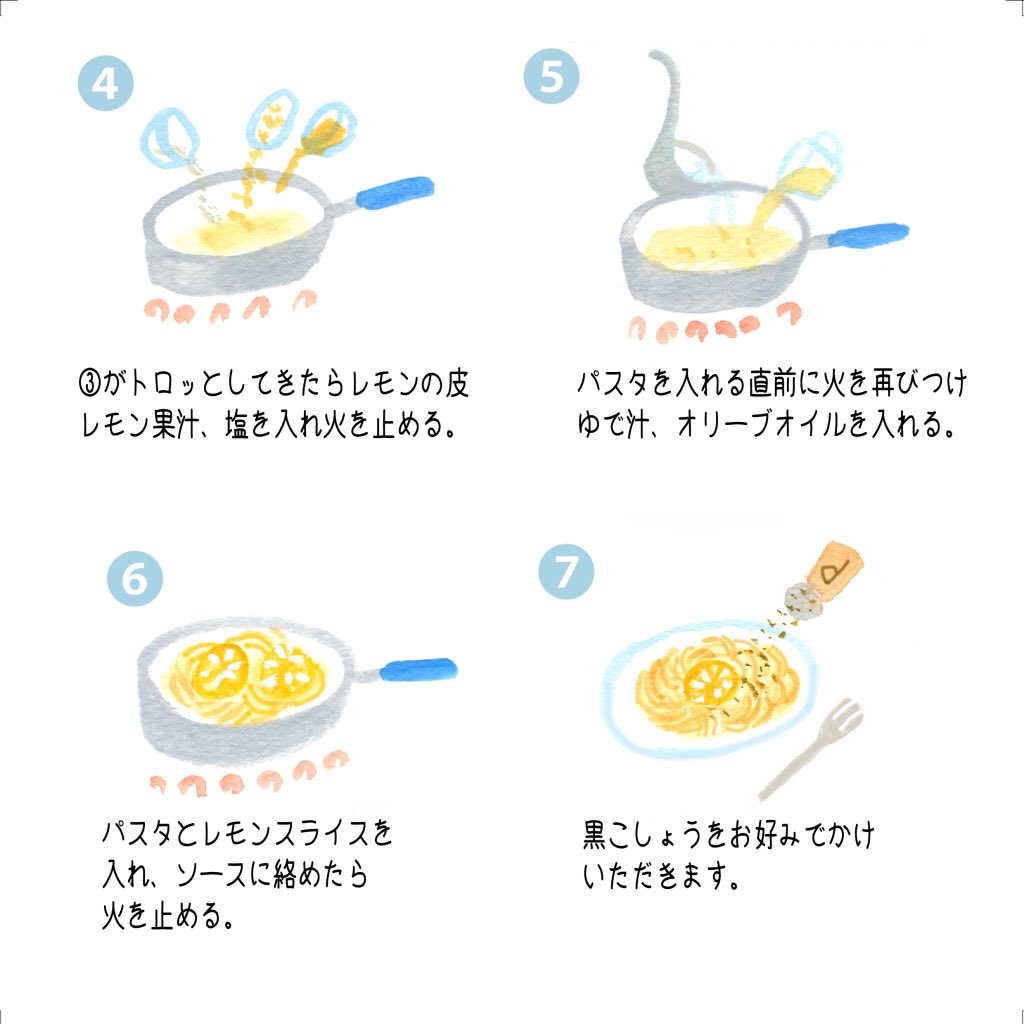 4

③がトロッとしてきたらレモンの皮
レモン果汁、塩を入れ火を止める。

5

パスタを入れる直前に火を再びつけ
ゆで汁、オリーブオイルを入れる。

6

パスタとレモンスライスを
入れ、ソースに絡めたら
火を止める。

7

黒こしょうをお好みでかけ
いただきます。