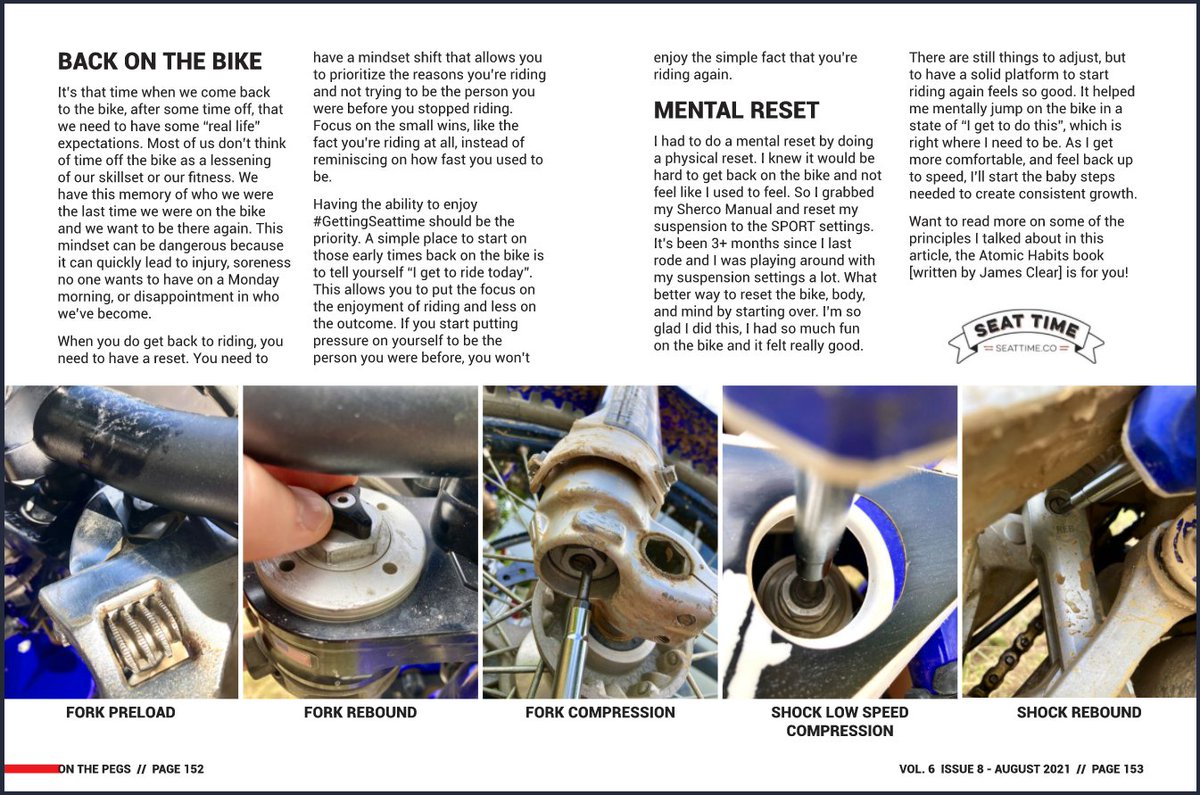 BACK ON THE BIKE

It's that time when we come back to the bike, after some time off, that we need to have some "real life" expectations. Most of us don't think of time off the bike as a lessening of our skillset or our fitness. We have this memory of who we were the last time we were on the bike and we want to be there again. This mindset can be dangerous because it can quickly lead to injury, soreness no one wants to have on a Monday morning, or disappointment in who we've become.

When you do get back to riding, you need to have a reset. You need to have a mindset shift that allows you to prioritize the reasons you're riding and not trying to be the person you were before you stopped riding. Focus on the small wins, like the fact you're riding at all, instead of reminiscing on how fast you used to be.

Having the ability to enjoy #GettingSeattime should be the priority. A simple place to start on those early times back on the bike is to tell yourself "I get to ride today". This allows you to put the focus on the enjoyment of riding and less on the outcome. If you start putting pressure on yourself to be the person you were before, you won't enjoy the simple fact that you're riding again.

MENTAL RESET

I had to do a mental reset by doing a physical reset. I knew it would be hard to get back on the bike and not feel like I used to feel. So I grabbed my Sherco Manual and reset my suspension to the SPORT settings. It's been 3+ months since I last rode and I was playing around with my suspension settings a lot. What better way to reset the bike, body, and mind by starting over. I'm so glad I did this, I had so much fun on the bike and it felt really good.

There are still things to adjust, but to have a solid platform to start riding again feels so good. It helped me mentally jump on the bike in a state of "I get to do this", which is right where I need to be. As I get more comfortable, and feel back up to speed, I'll start the baby steps needed to create consistent growth.

Want to read more on some of the principles I talked about in this article, the Atomic Habits book [written by James Clear] is for you!

SEAT TIME
SEATTIME.CO

FORK PRELOAD

FORK REBOUND

FORK COMPRESSION

SHOCK LOW SPEED COMPRESSION

SHOCK REBOUND

ON THE PEGS // PAGE 152

VOL. 6 ISSUE 8 - AUGUST 2021 // PAGE 153