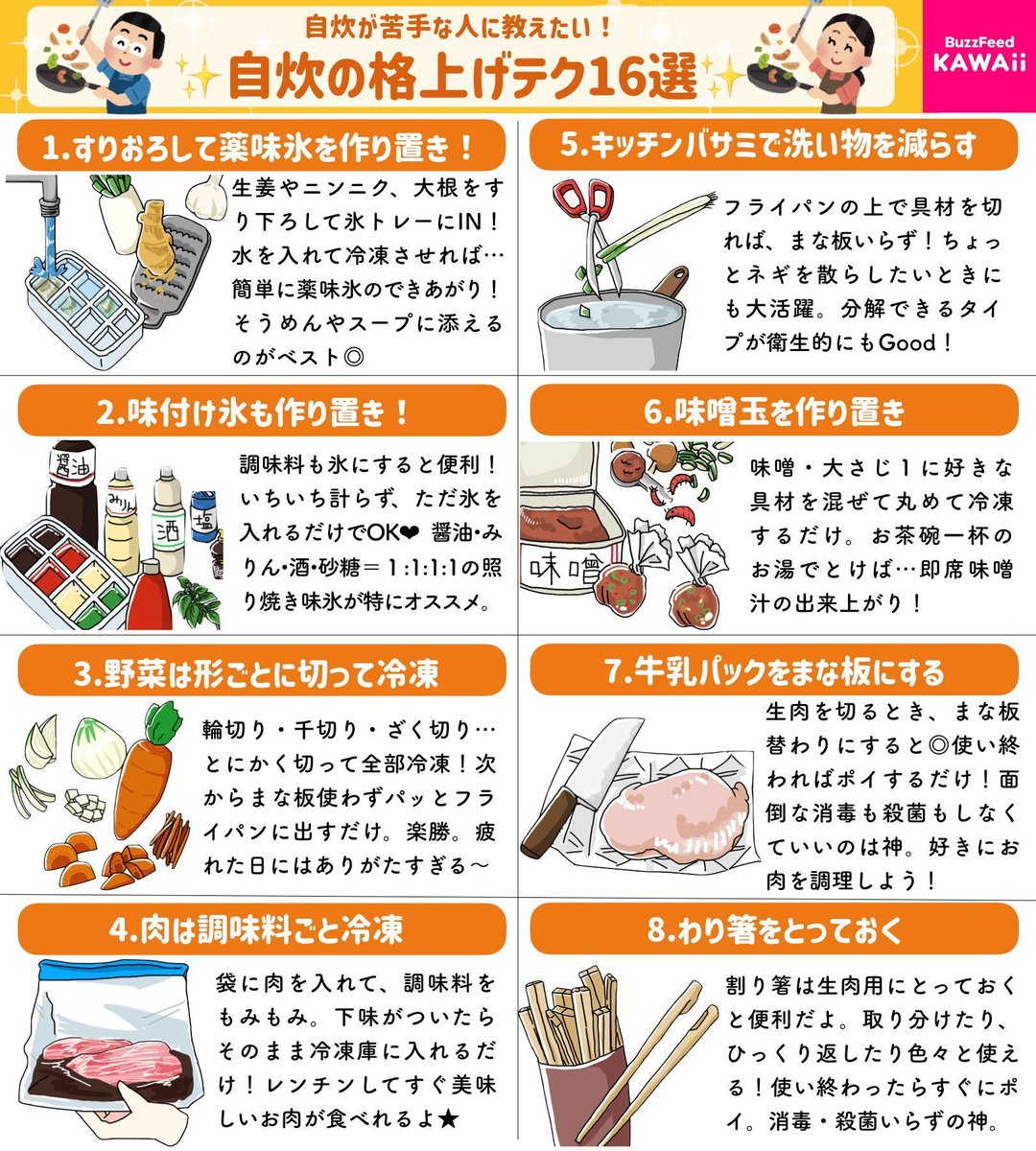 自炊が苦手な人に教えたい！
自炊の格上げテク16選

BuzzFeed
KAWAii

1.すりおろして薬味氷を作り置き！

生姜やニンニク、大根をすり下ろして氷トレーにIN！水を入れて冷凍させれば…簡単に薬味氷のできあがり！そうめんやスープに添えるのがベスト◎

2.味付け氷も作り置き！

醤油
みりん
酒
塩

調味料も氷にすると便利！いちいち計らず、ただ氷を入れるだけでOK❤ 醤油・みりん・酒・砂糖＝1:1:1:1の照り焼き味氷が特にオススメ。

3.野菜は形ごとに切って冷凍

輪切り・千切り・ざく切り…とにかく切って全部冷凍！次からまな板使わずパッとフライパンに出すだけ。楽勝。疲れた日にはありがたすぎる〜

4.肉は調味料ごと冷凍

袋に肉を入れて、調味料をもみもみ。下味がついたらそのまま冷凍庫に入れるだけ！レンチンしてすぐ美味しいお肉が食べれるよ★

5.キッチンバサミで洗い物を減らす

フライパンの上で具材を切れば、まな板いらず！ちょっとネギを散らしたいときにも大活躍。分解できるタイプが衛生的にもGood！

6.味噌玉を作り置き

味噌

味噌・大さじ１に好きな具材を混ぜて丸めて冷凍するだけ。お茶碗一杯のお湯でとけば…即席味噌汁の出来上がり！

7.牛乳パックをまな板にする

生肉を切るとき、まな板替わりにすると◎使い終わればポイするだけ！面倒な消毒も殺菌もしなくていいのは神。好きにお肉を調理しよう！

8.わり箸をとっておく

割り箸は生肉用にとっておくと便利だよ。取り分けたり、ひっくり返したり色々と使える！使い終わったらすぐにポイ。消毒・殺菌いらずの神。