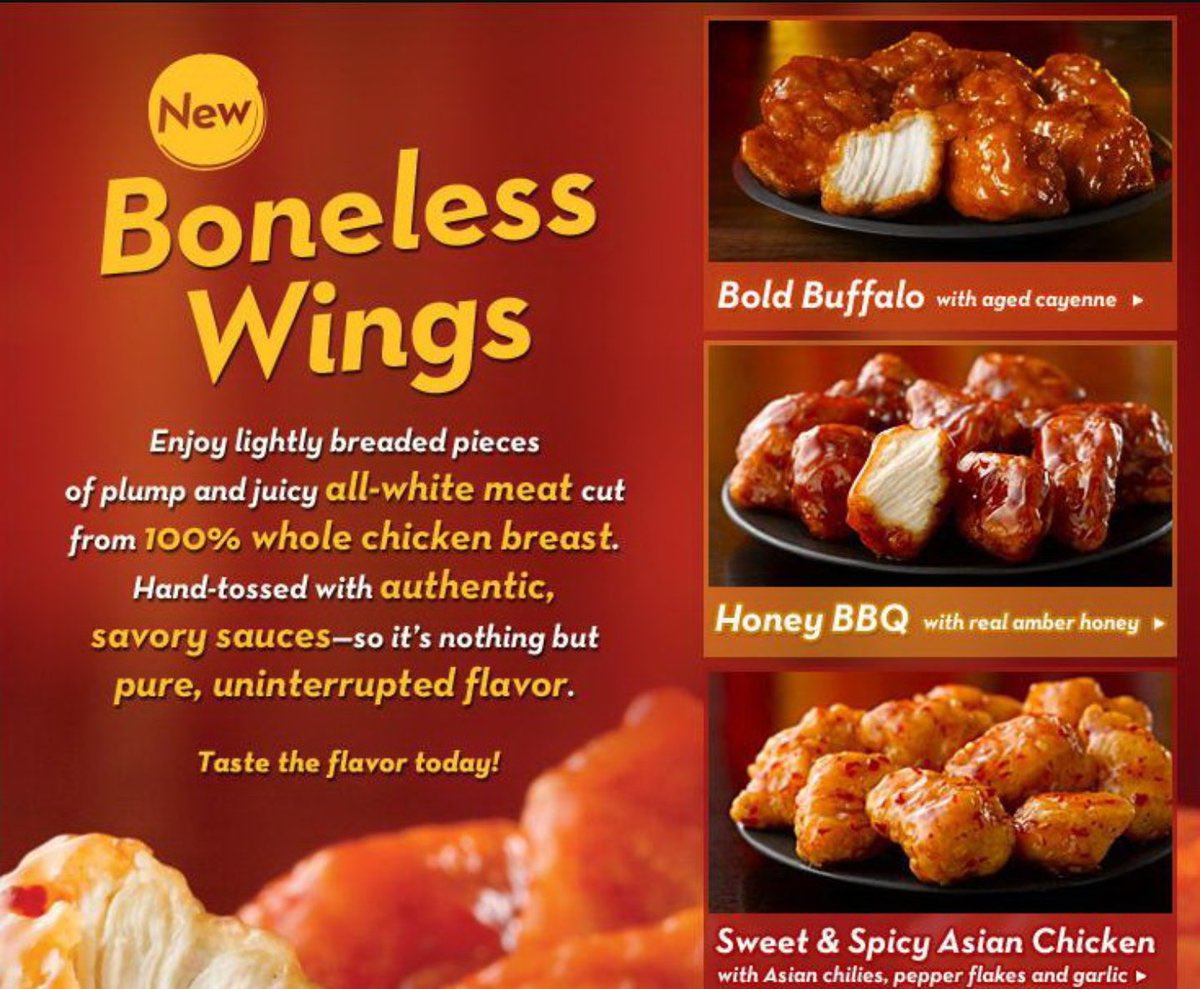 New

Boneless Wings

Enjoy lightly breaded pieces of plump and juicy all-white meat cut from 100% whole chicken breast. Hand-tossed with authentic, savory sauces—so it's nothing but pure, uninterrupted flavor.

Taste the flavor today!

Bold Buffalo with aged cayenne ▸

Honey BBQ with real amber honey ▸

Sweet & Spicy Asian Chicken with Asian chilies, pepper flakes and garlic ▸