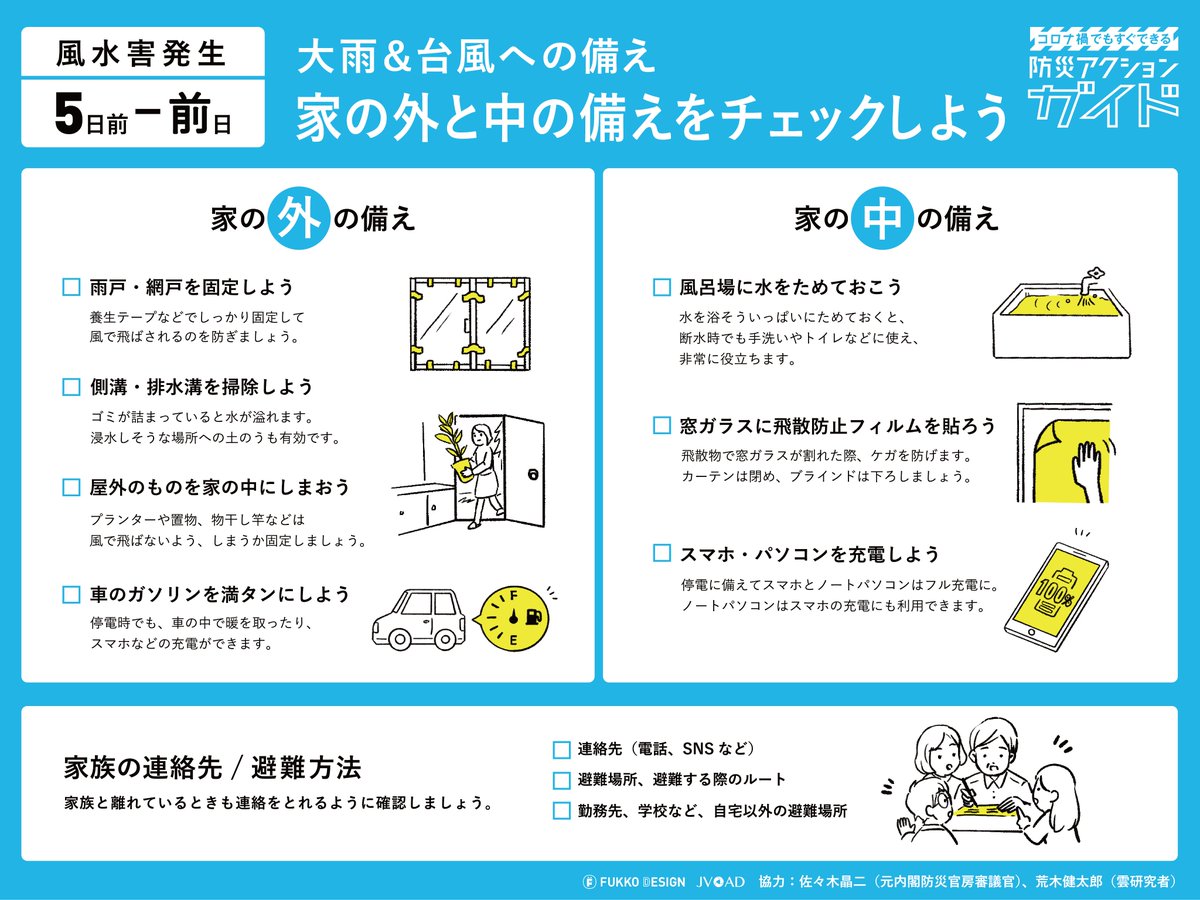 風水害発生
5日前ー前日

大雨＆台風への備え
家の外と中の備えをチェックしよう

コロナ禍でもすぐできる
防災アクション
ガイド

家の外の備え

☐ 雨戸・網戸を固定しよう
養生テープなどでしっかり固定して風で飛ばされるのを防ぎましょう。

☐ 側溝・排水溝を掃除しよう
ゴミが詰まっていると水が溢れます。浸水しそうな場所への土のうも有効です。

☐ 屋外のものを家の中にしまおう
プランターや置物、物干し竿などは風で飛ばないよう、しまうか固定しましょう。

☐ 車のガソリンを満タンにしよう
停電時でも、車の中で暖を取ったり、スマホなどの充電ができます。

F
E

家の中の備え

☐ 風呂場に水をためておこう
水を浴そういっぱいにためておくと、断水時でも手洗いやトイレなどに使え、非常に役立ちます。

☐ 窓ガラスに飛散防止フィルムを貼ろう
飛散物で窓ガラスが割れた際、ケガを防げます。カーテンは閉め、ブラインドは下ろしましょう。

☐ スマホ・パソコンを充電しよう
停電に備えてスマホとノートパソコンはフル充電に。ノートパソコンはスマホの充電にも利用できます。

100%

家族の連絡先 / 避難方法
家族と離れているときも連絡をとれるように確認しましょう。

☐ 連絡先（電話、SNS など）
☐ 避難場所、避難する際のルート
☐ 勤務先、学校など、自宅以外の避難場所

FUKKO DESIGN　JVOAD　協力：佐々木晶二（元内閣防災官房審議官）、荒木健太郎（雲研究者）