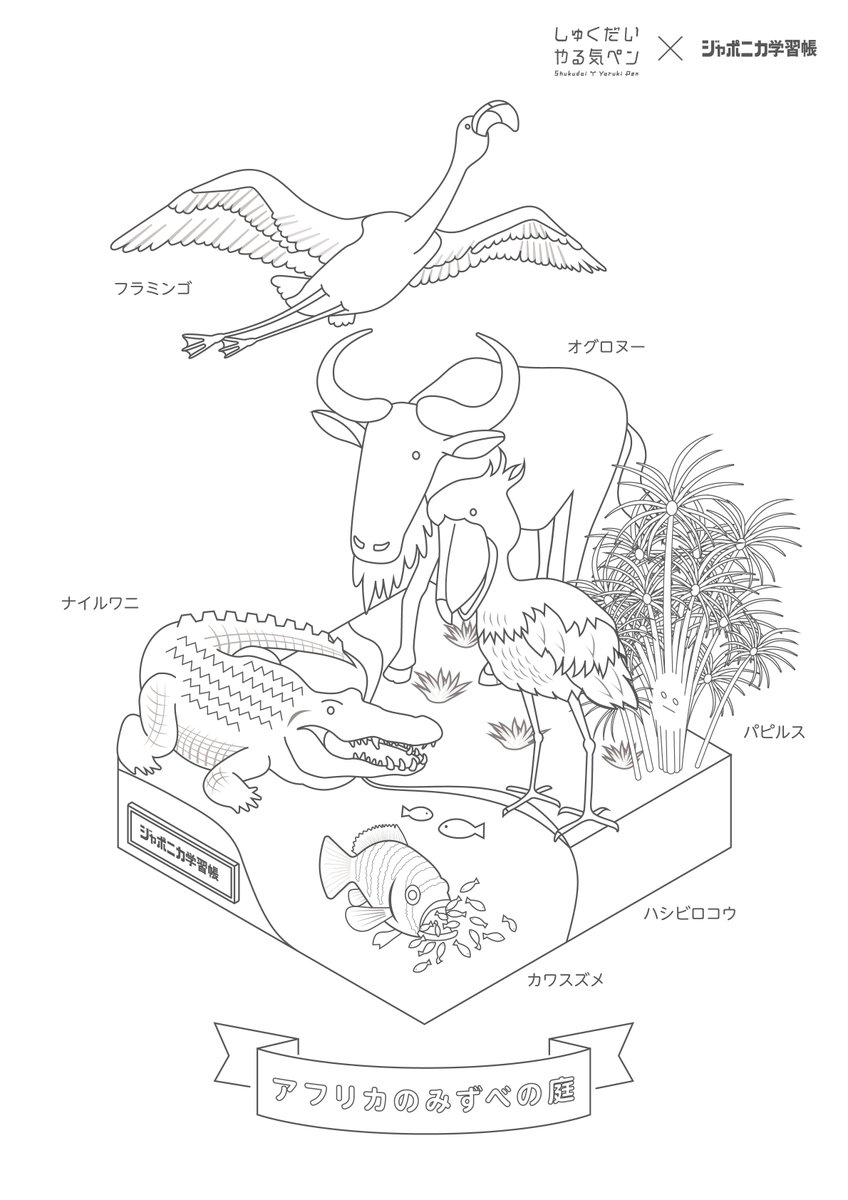 しゅくだい
やる気ペン
Shukudai Yaruki Pen
×
ジャポニカ学習帳

フラミンゴ

オグロヌー

ナイルワニ

パピルス

ジャポニカ学習帳

ハシビロコウ

カワスズメ

アフリカのみずべの庭