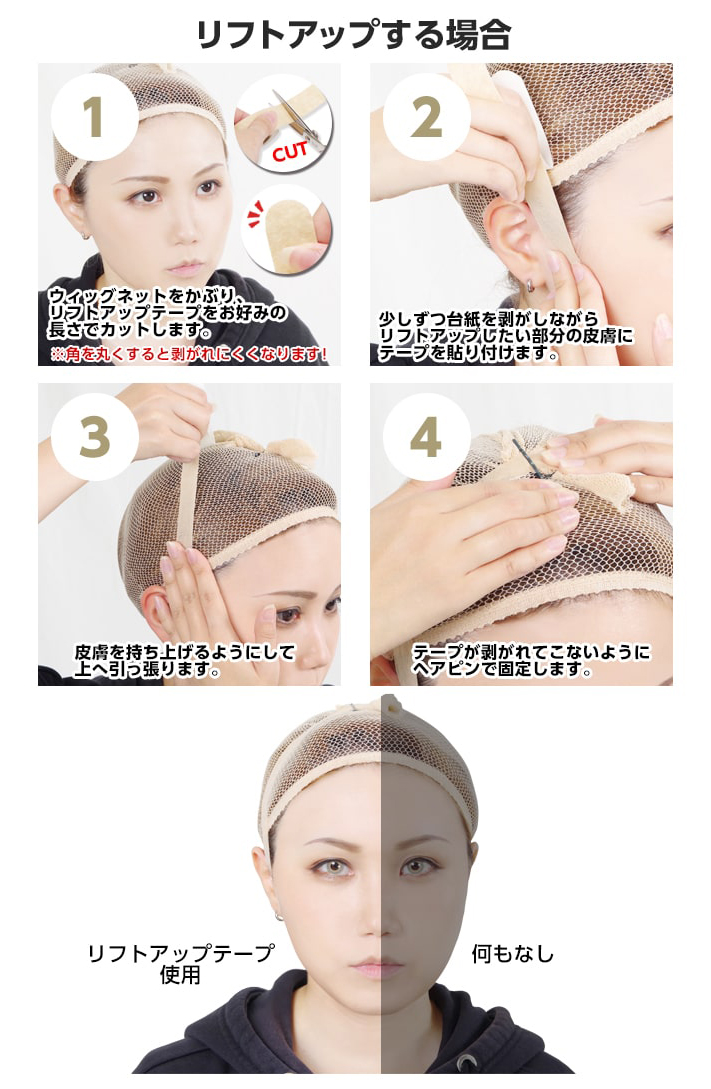 リフトアップする場合

1

CUT

ウィッグネットをかぶり、リフトアップテープをお好みの長さでカットします。
※角を丸くすると剥がれにくくなります!

2

少しずつ台紙を剥がしながらリフトアップしたい部分の皮膚にテープを貼り付けます。

3

皮膚を持ち上げるようにして上へ引っ張ります。

4

テープが剥がれてこないようにヘアピンで固定します。

リフトアップテープ使用

何もなし