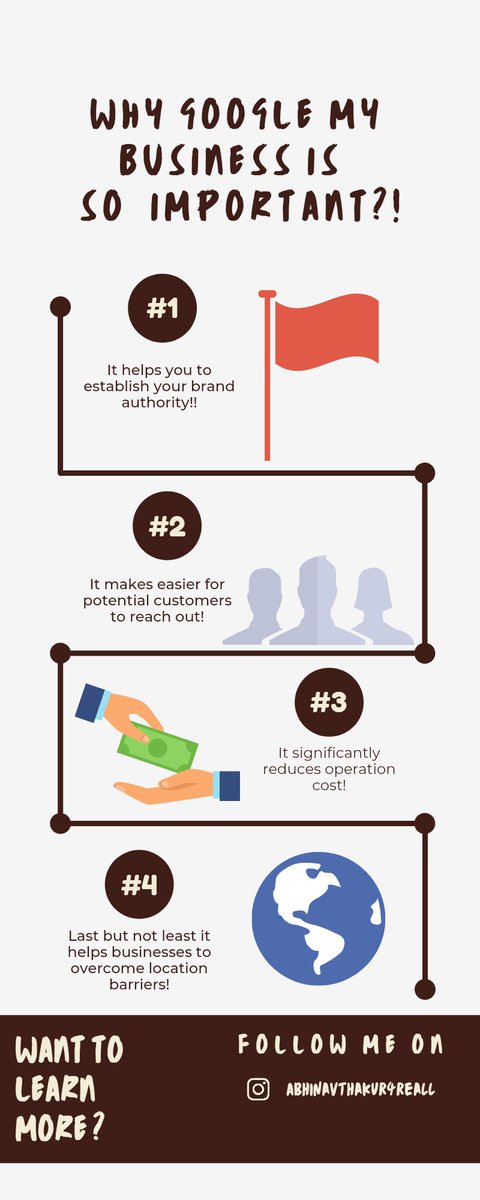 WHY GOOGLE MY BUSINESS IS SO IMPORTANT?!

#1

It helps you to establish your brand authority!!

#2

It makes easier for potential customers to reach out!

#3

It significantly reduces operation cost!

#4

Last but not least it helps businesses to overcome location barriers!

WANT TO LEARN MORE?

FOLLOW ME ON

ABHINAVTHAKUR4REALL