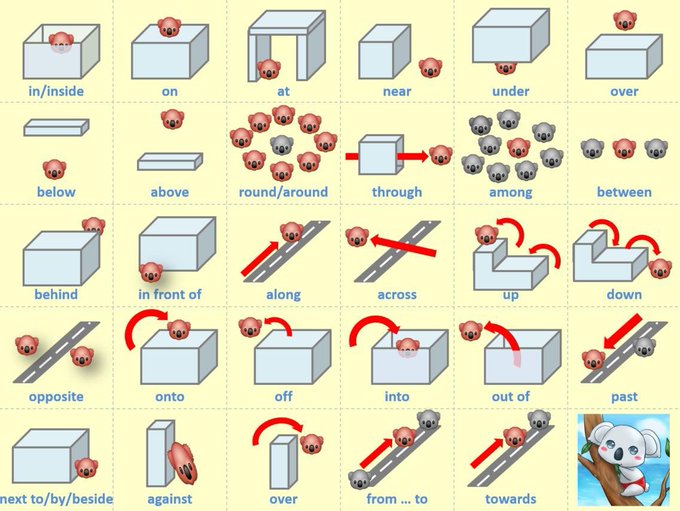 in/inside
on
at
near
under
over

below
above
round/around
through
among
between

behind
in front of
along
across
up
down

opposite
onto
off
into
out of
past

next to/by/beside
against
over
from ... to
towards