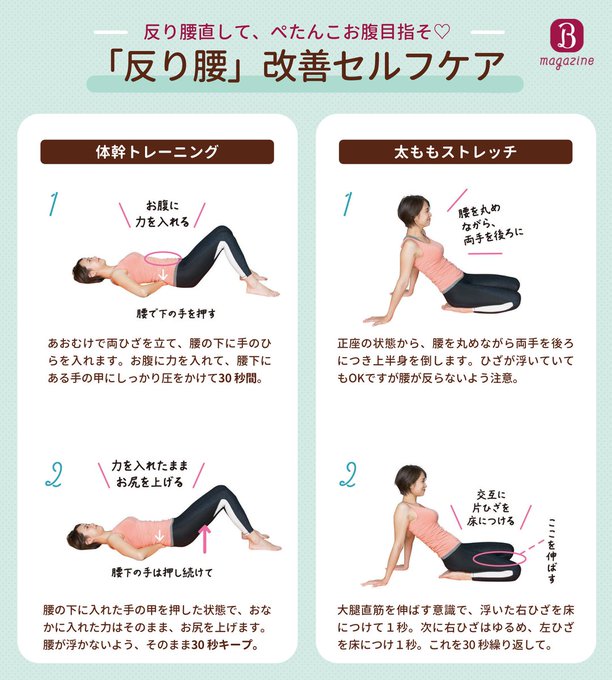 反り腰直して、ぺたんこお腹目指そ♡

「反り腰」改善セルフケア

B magazine

体幹トレーニング

1

お腹に力を入れる

腰で下の手を押す

あおむけで両ひざを立て、腰の下に手のひらを入れます。お腹に力を入れて、腰下にある手の甲にしっかり圧をかけて30秒間。

2

力を入れたままお尻を上げる

腰下の手は押し続けて

腰の下に入れた手の甲を押した状態で、おなかに入れた力はそのまま、お尻を上げます。腰が浮かないよう、そのまま30秒キープ。

太ももストレッチ

1

腰を丸めながら、両手を後ろに

正座の状態から、腰を丸めながら両手を後ろにつき上半身を倒します。ひざが浮いていてもOKですが腰が反らないよう注意。

2

交互に片ひざを床につける

ここを伸ばす

大腿直筋を伸ばす意識で、浮いた右ひざを床につけて1秒。次に右ひざはゆるめ、左ひざを床につけ1秒。これを30秒繰り返して。