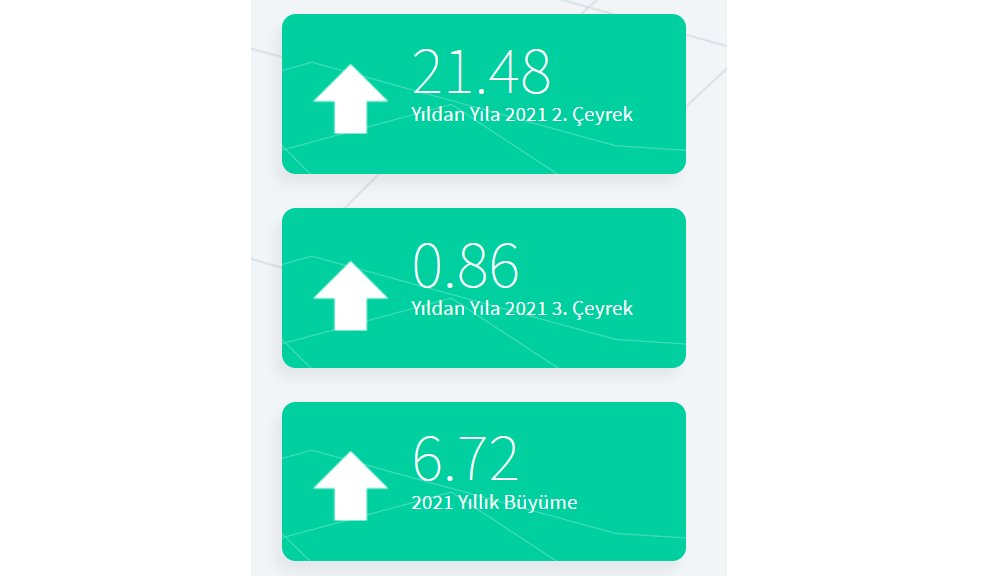 21.48
Yıldan Yıla 2021 2. Çeyrek

0.86
Yıldan Yıla 2021 3. Çeyrek

6.72
2021 Yıllık Büyüme