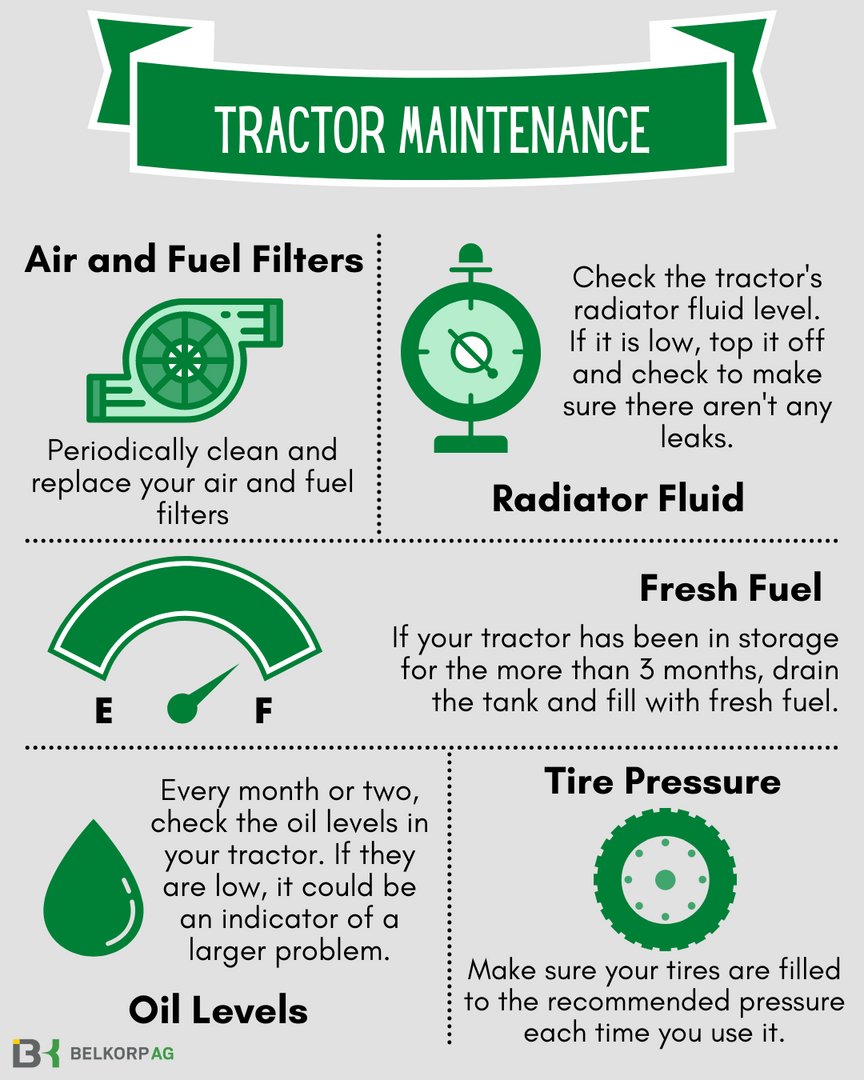 TRACTOR MAINTENANCE

Air and Fuel Filters

Periodically clean and replace your air and fuel filters

Check the tractor's radiator fluid level. If it is low, top it off and check to make sure there aren't any leaks.

Radiator Fluid

E F

Fresh Fuel

If your tractor has been in storage for the more than 3 months, drain the tank and fill with fresh fuel.

Every month or two, check the oil levels in your tractor. If they are low, it could be an indicator of a larger problem.

Oil Levels

Tire Pressure

Make sure your tires are filled to the recommended pressure each time you use it.

BELKORP AG