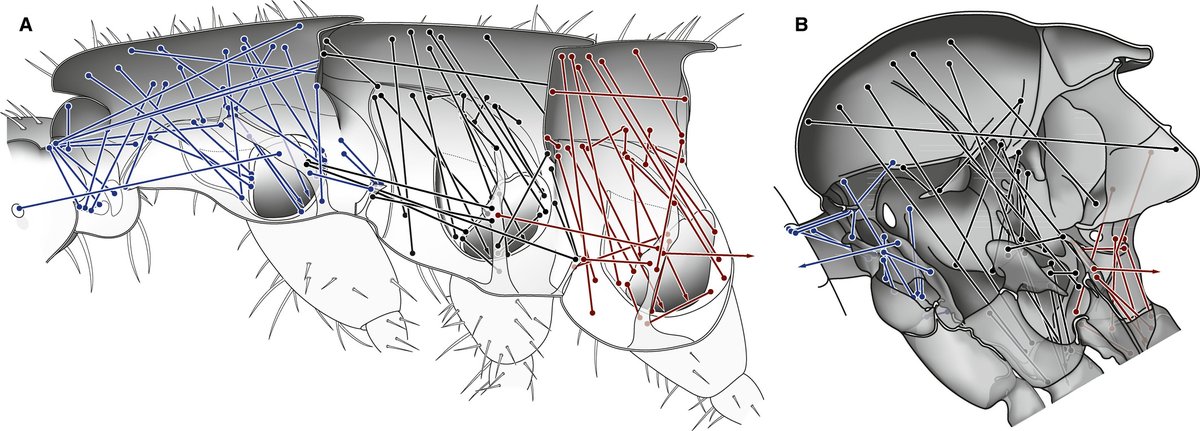 A

B