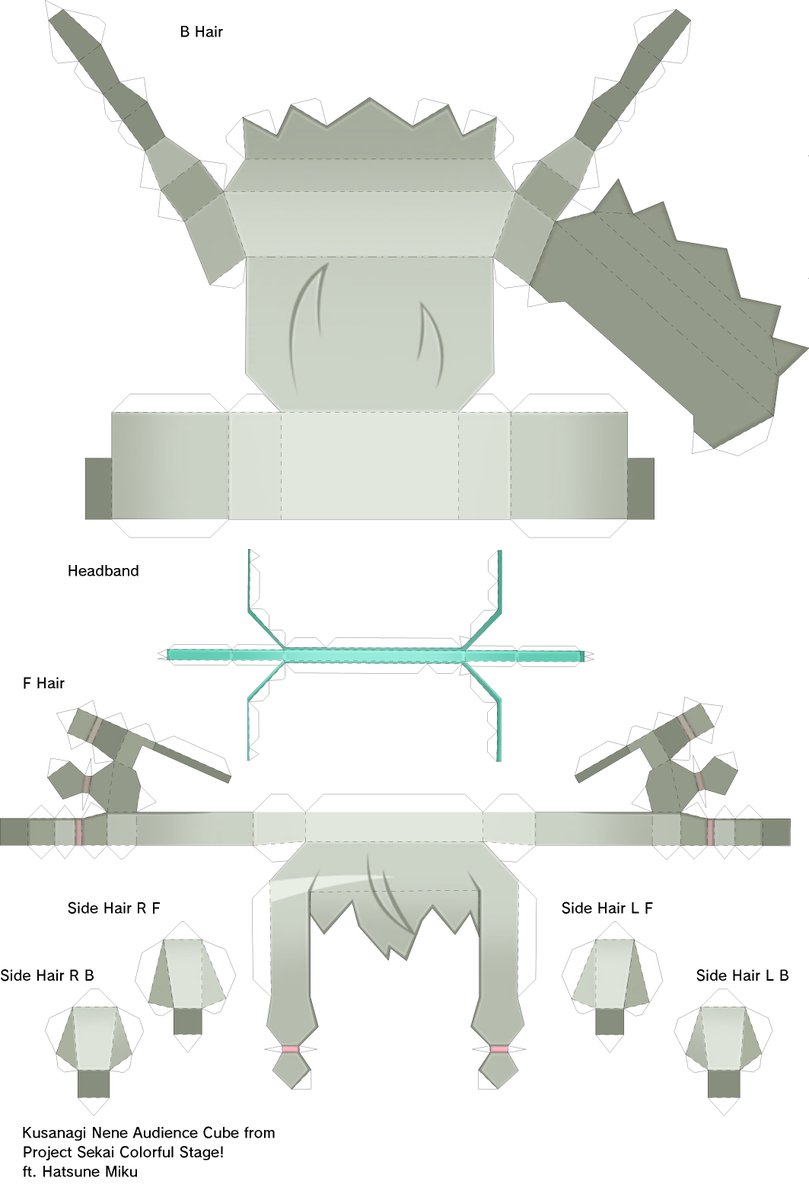 B Hair

Headband

F Hair

Side Hair R F

Side Hair L F

Side Hair R B

Side Hair L B

Kusanagi Nene Audience Cube from Project Sekai Colorful Stage! ft. Hatsune Miku