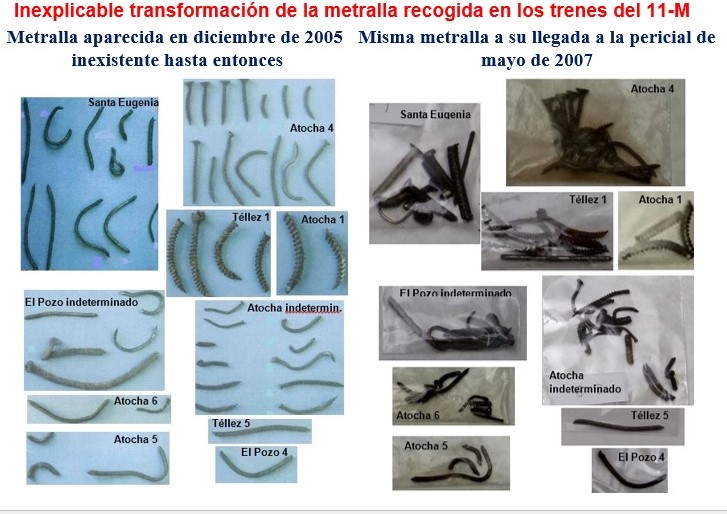 Inexplicable transformación de la metralla recogida en los trenes del 11-M

Metralla aparecida en diciembre de 2005 inexistente hasta entonces

Santa Eugenia
Atocha 4
Téllez 1
Atocha 1
El Pozo indeterminado
Atocha indetermin.
Atocha 6
Atocha 5
Téllez 5
El Pozo 4

Misma metralla a su llegada a la pericial de mayo de 2007

Santa Eugenia
Atocha 4
Téllez 1
Atocha 1
El Pozo indeterminado
Atocha indeterminado
Atocha 6
Atocha 5
Téllez 5
El Pozo 4