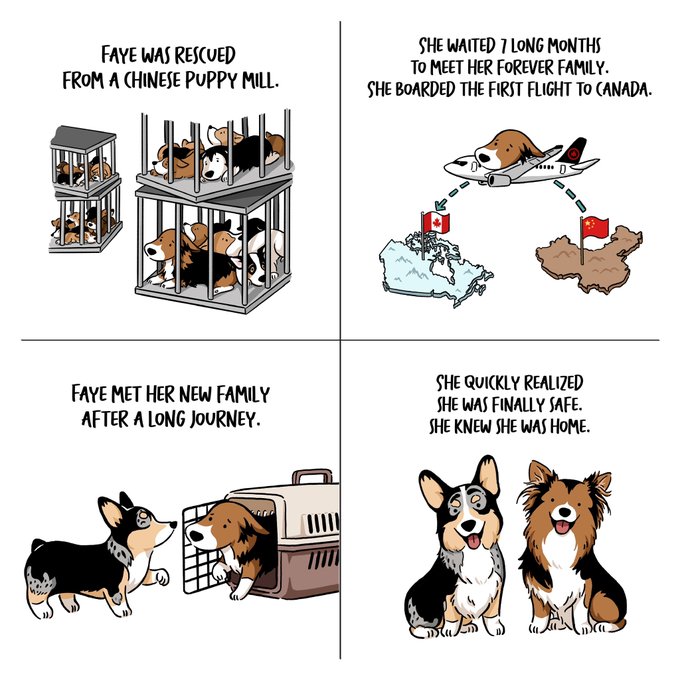 FAYE WAS RESCUED FROM A CHINESE PUPPY MILL.

SHE WAITED 7 LONG MONTHS TO MEET HER FOREVER FAMILY. SHE BOARDED THE FIRST FLIGHT TO CANADA.

FAYE MET HER NEW FAMILY AFTER A LONG JOURNEY.

SHE QUICKLY REALIZED SHE WAS FINALLY SAFE. SHE KNEW SHE WAS HOME.