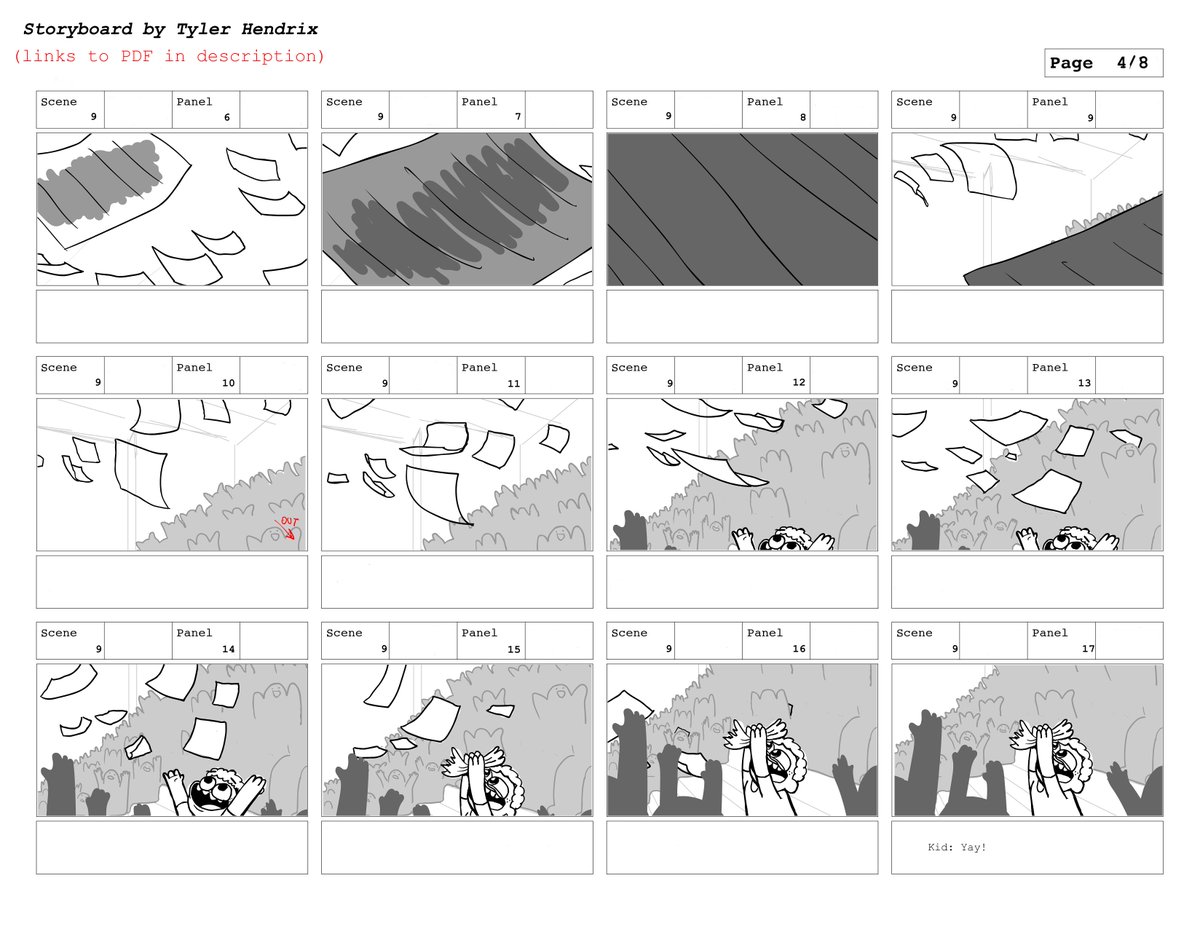 Storyboard by Tyler Hendrix
(links to PDF in description)

Page 4/8

Scene 9 Panel 6

Scene 9 Panel 7

Scene 9 Panel 8

Scene 9 Panel 9

Scene 9 Panel 10

OUT

Scene 9 Panel 11

Scene 9 Panel 12

Scene 9 Panel 13

Scene 9 Panel 14

Scene 9 Panel 15

Scene 9 Panel 16

Scene 9 Panel 17

Kid: Yay!