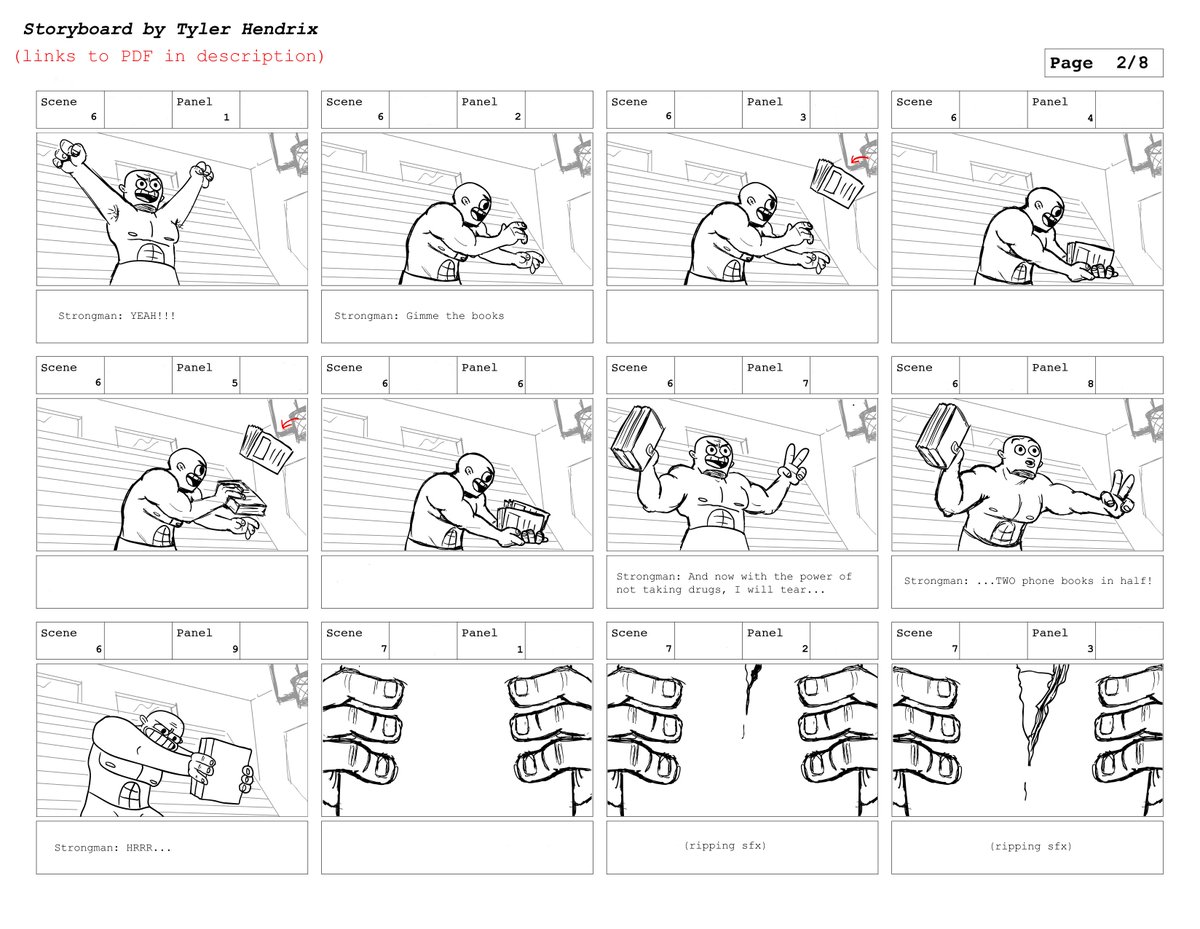 Storyboard by Tyler Hendrix
(links to PDF in description)

Page 2/8

Scene 6 Panel 1

Strongman: YEAH!!!

Scene 6 Panel 2

Strongman: Gimme the books

Scene 6 Panel 3

Scene 6 Panel 4

Scene 6 Panel 5

Scene 6 Panel 6

Scene 6 Panel 7

Strongman: And now with the power of not taking drugs, I will tear...

Scene 6 Panel 8

Strongman: ...TWO phone books in half!

Scene 6 Panel 9

Strongman: HRRR...

Scene 7 Panel 1

Scene 7 Panel 2

(ripping sfx)

Scene 7 Panel 3

(ripping sfx)