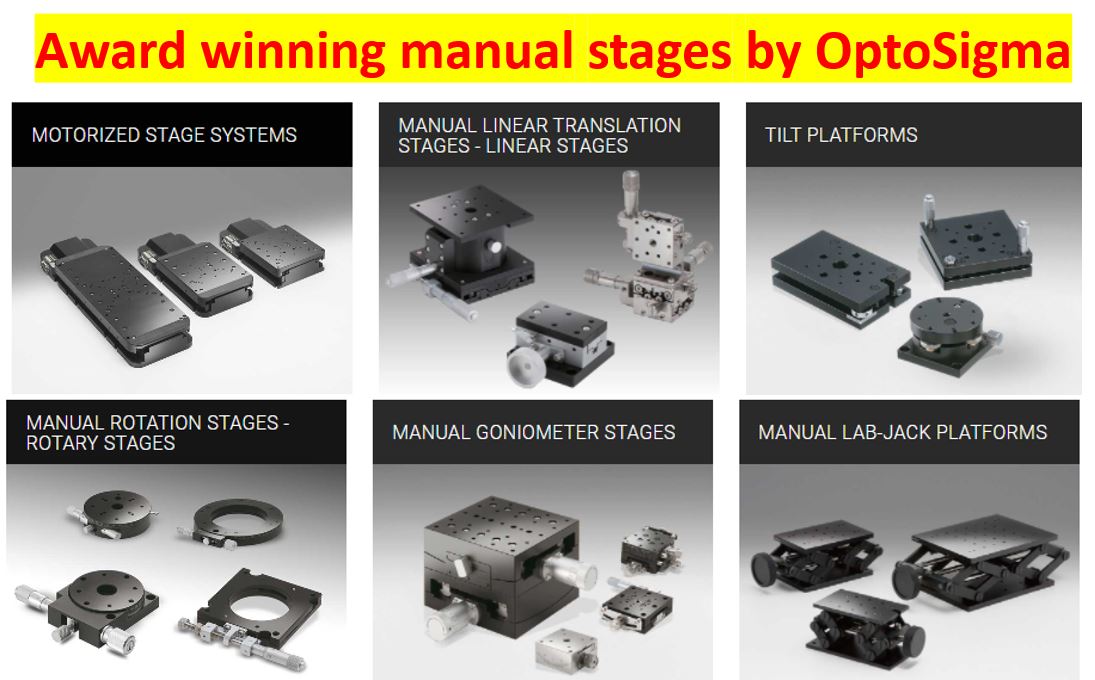 Award winning manual stages by OptoSigma

MOTORIZED STAGE SYSTEMS

MANUAL LINEAR TRANSLATION STAGES - LINEAR STAGES

TILT PLATFORMS

MANUAL ROTATION STAGES - ROTARY STAGES

MANUAL GONIOMETER STAGES

MANUAL LAB-JACK PLATFORMS