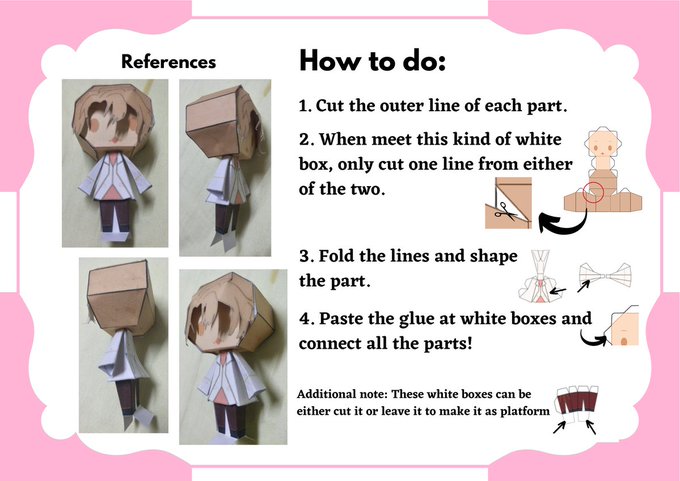 References

How to do:

1. Cut the outer line of each part.

2. When meet this kind of white box, only cut one line from either of the two.

3. Fold the lines and shape the part.

4. Paste the glue at white boxes and connect all the parts!

Additional note: These white boxes can be either cut it or leave it to make it as platform