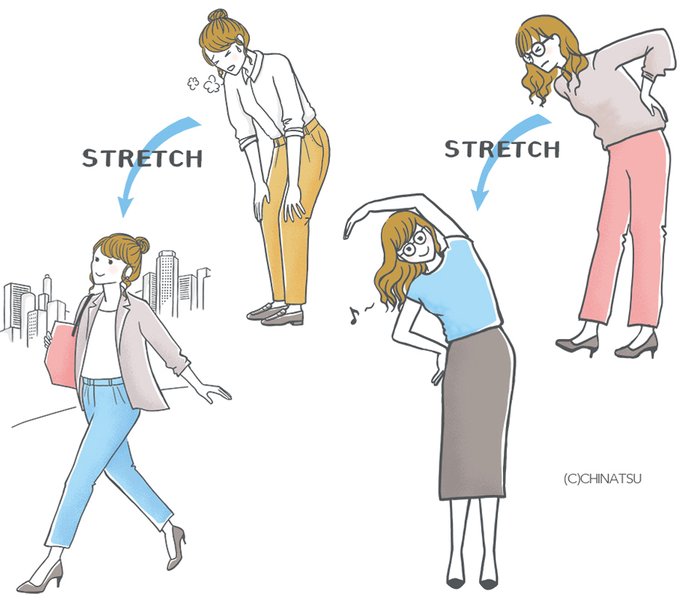 STRETCH

STRETCH

(C)CHINATSU