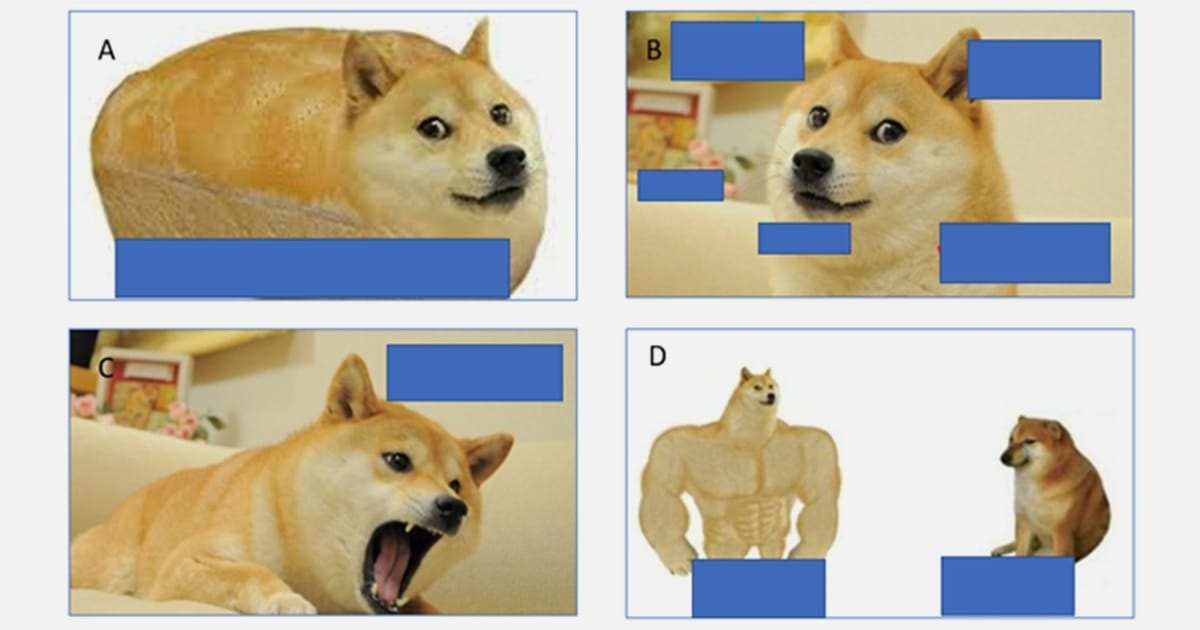 A

B

C

D