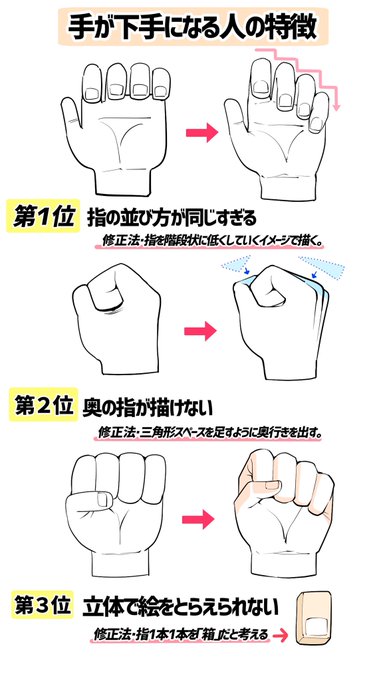 手が下手になる人の特徴

第1位 指の並び方が同じすぎる

修正法・指を階段状に低くしていくイメージで描く。

第2位 奥の指が描けない

修正法・三角形スペースを足すように奥行きを出す。

第3位 立体で絵をとらえられない

修正法・指1本1本を「箱」だと考える