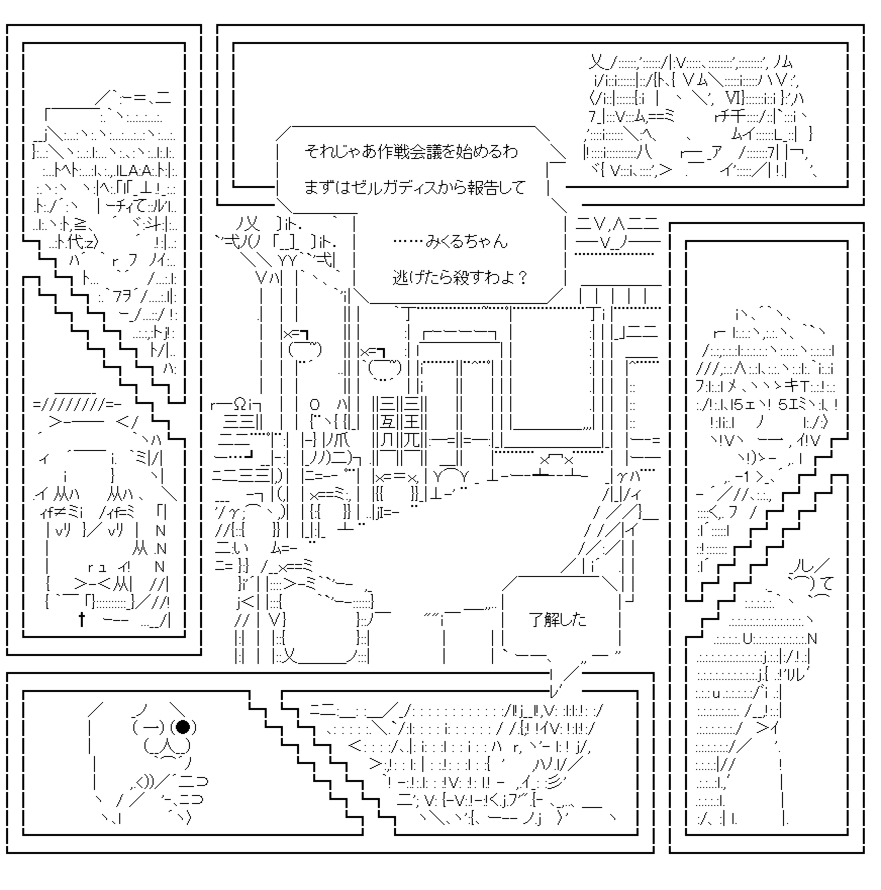 それじゃあ作戦会議を始めるわ

まずはゼルガディスから報告して

……みくるちゃん

逃げたら殺すわよ？

了解した