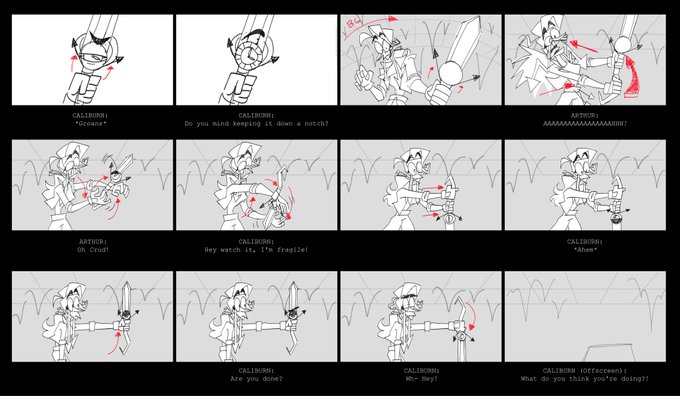 CALIBURN:
*Groans*

CALIBURN:
Do you mind keeping it down a notch?

BG

ARTHUR:
AAAAAAAAAAAAAAAAAAHHH!

ARTHUR:
Oh Crud!

CALIBURN:
Hey watch it, I'm fragile!

CALIBURN:
*Ahem*

CALIBURN:
Are you done?

CALIBURN:
Wh- Hey!

CALIBURN (Offscreen):
What do you think you're doing?!