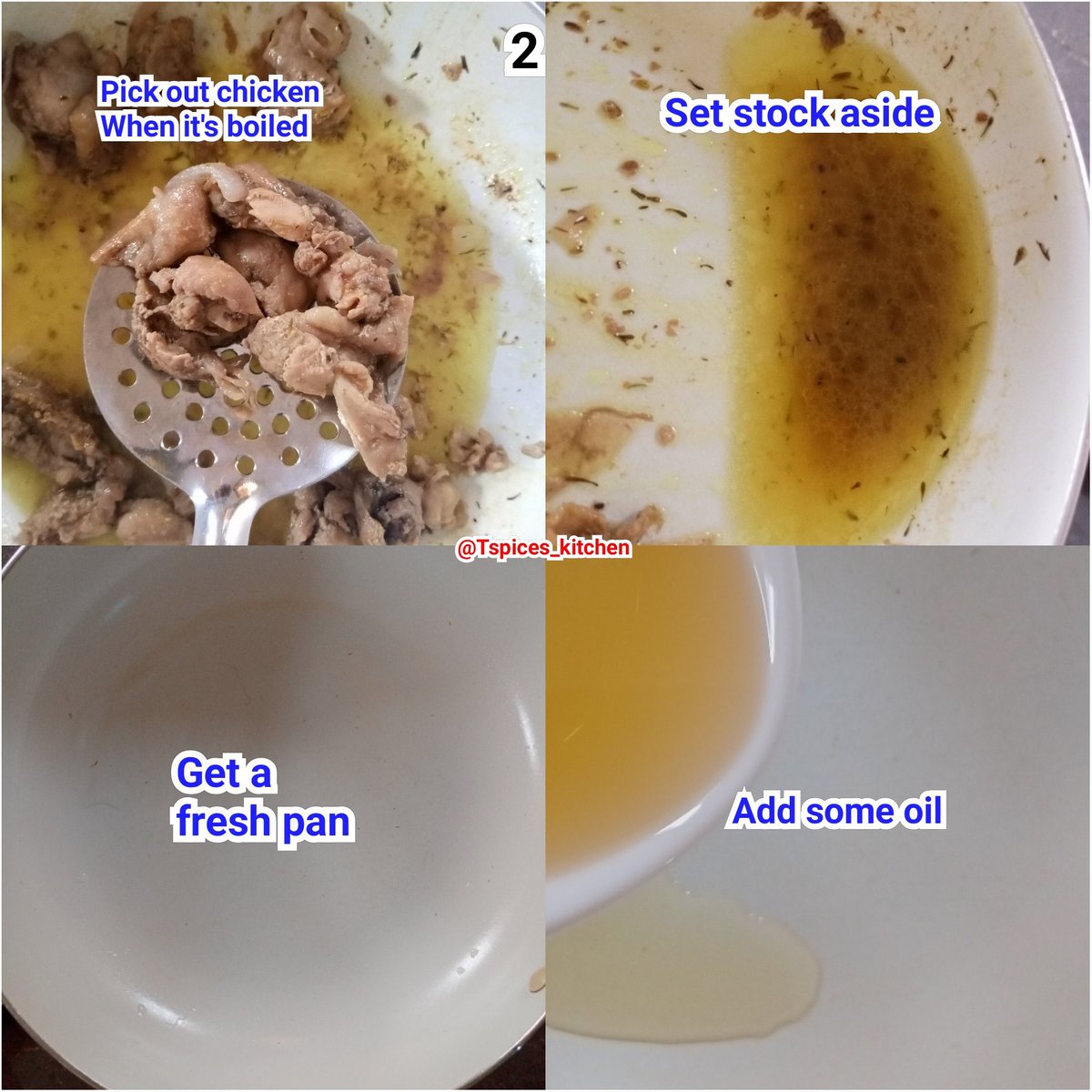 2

Pick out chicken
When it's boiled

Set stock aside

@Tspices_kitchen

Get a
fresh pan

Add some oil