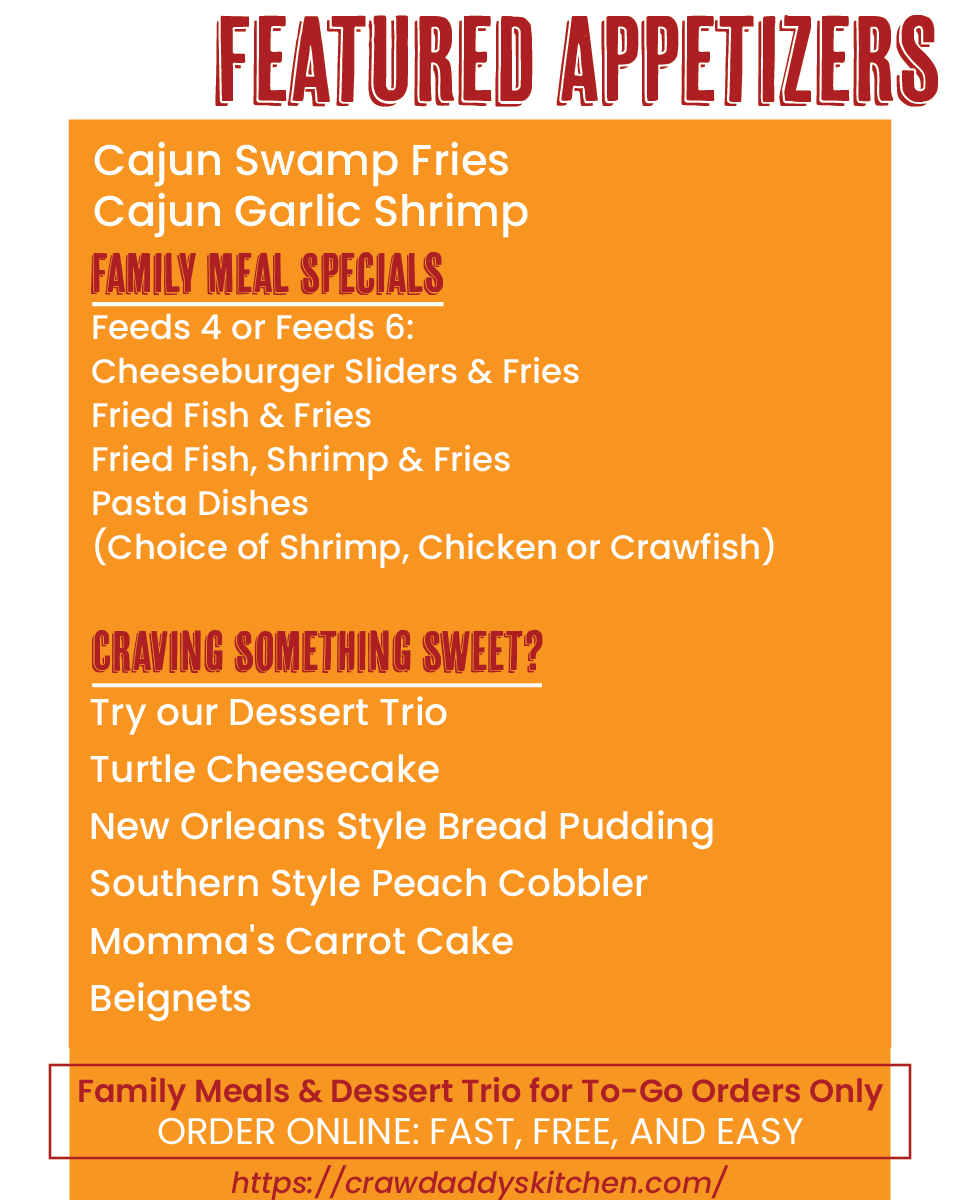 FEATURED APPETIZERS

Cajun Swamp Fries
Cajun Garlic Shrimp

FAMILY MEAL SPECIALS

Feeds 4 or Feeds 6:
Cheeseburger Sliders & Fries
Fried Fish & Fries
Fried Fish, Shrimp & Fries
Pasta Dishes
(Choice of Shrimp, Chicken or Crawfish)

CRAVING SOMETHING SWEET?

Try our Dessert Trio
Turtle Cheesecake
New Orleans Style Bread Pudding
Southern Style Peach Cobbler
Momma's Carrot Cake
Beignets

Family Meals & Dessert Trio for To-Go Orders Only
ORDER ONLINE: FAST, FREE, AND EASY

https://crawdaddyskitchen.com/