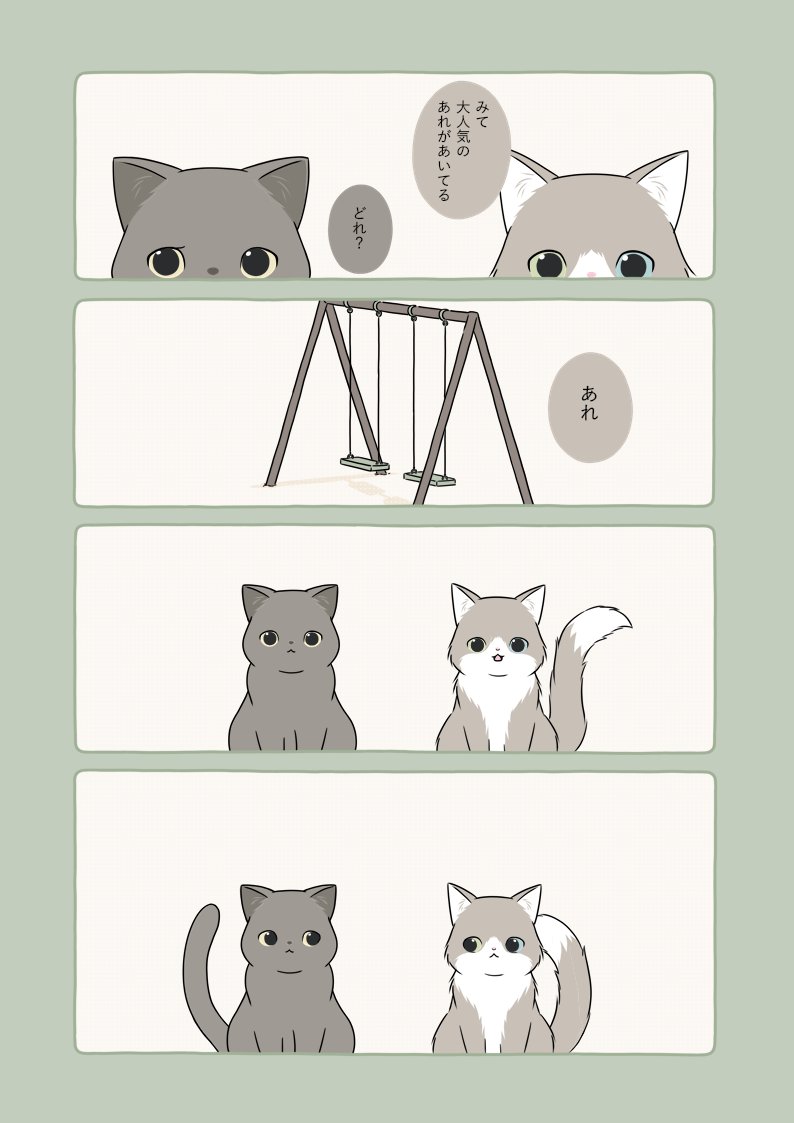 みて
大人気の
あれがあいてる

どれ？

あれ