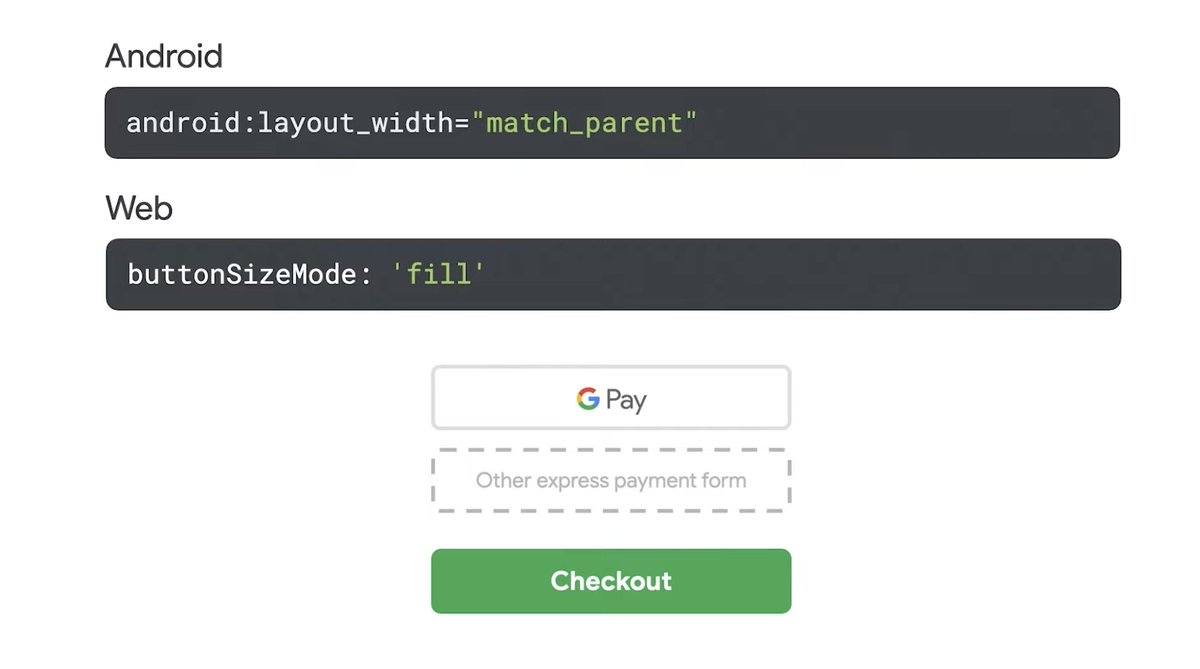 Android

android:layout_width="match_parent"

Web

buttonSizeMode: 'fill'

G Pay

Other express payment form

Checkout