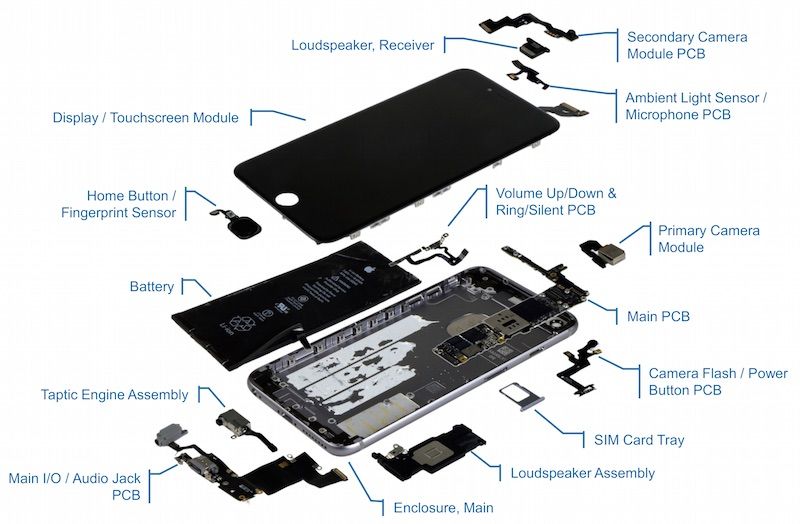 Loudspeaker, Receiver

Secondary Camera Module PCB

Ambient Light Sensor / Microphone PCB

Display / Touchscreen Module

Home Button / Fingerprint Sensor

Volume Up/Down & Ring/Silent PCB

Primary Camera Module

Battery

Main PCB

Camera Flash / Power Button PCB

Taptic Engine Assembly

SIM Card Tray

Main I/O / Audio Jack PCB

Loudspeaker Assembly

Enclosure, Main