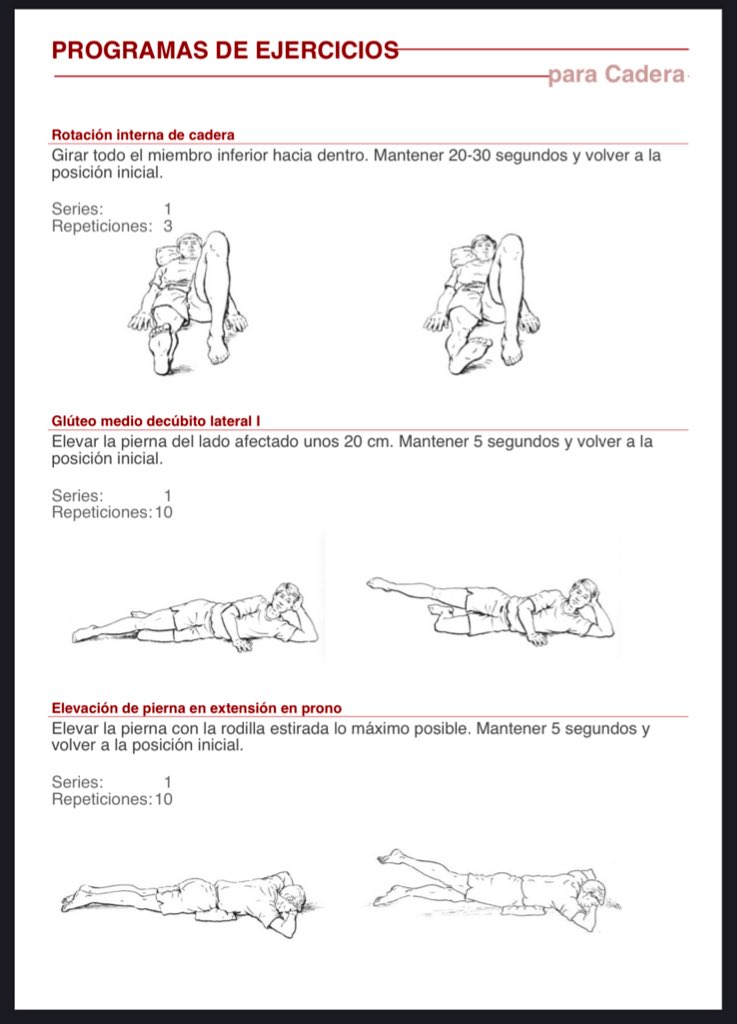 PROGRAMAS DE EJERCICIOS

para Cadera

Rotación interna de cadera

Girar todo el miembro inferior hacia dentro. Mantener 20-30 segundos y volver a la posición inicial.

Series: 1
Repeticiones: 3

Glúteo medio decúbito lateral I

Elevar la pierna del lado afectado unos 20 cm. Mantener 5 segundos y volver a la posición inicial.

Series: 1
Repeticiones: 10

Elevación de pierna en extensión en prono

Elevar la pierna con la rodilla estirada lo máximo posible. Mantener 5 segundos y volver a la posición inicial.

Series: 1
Repeticiones: 10