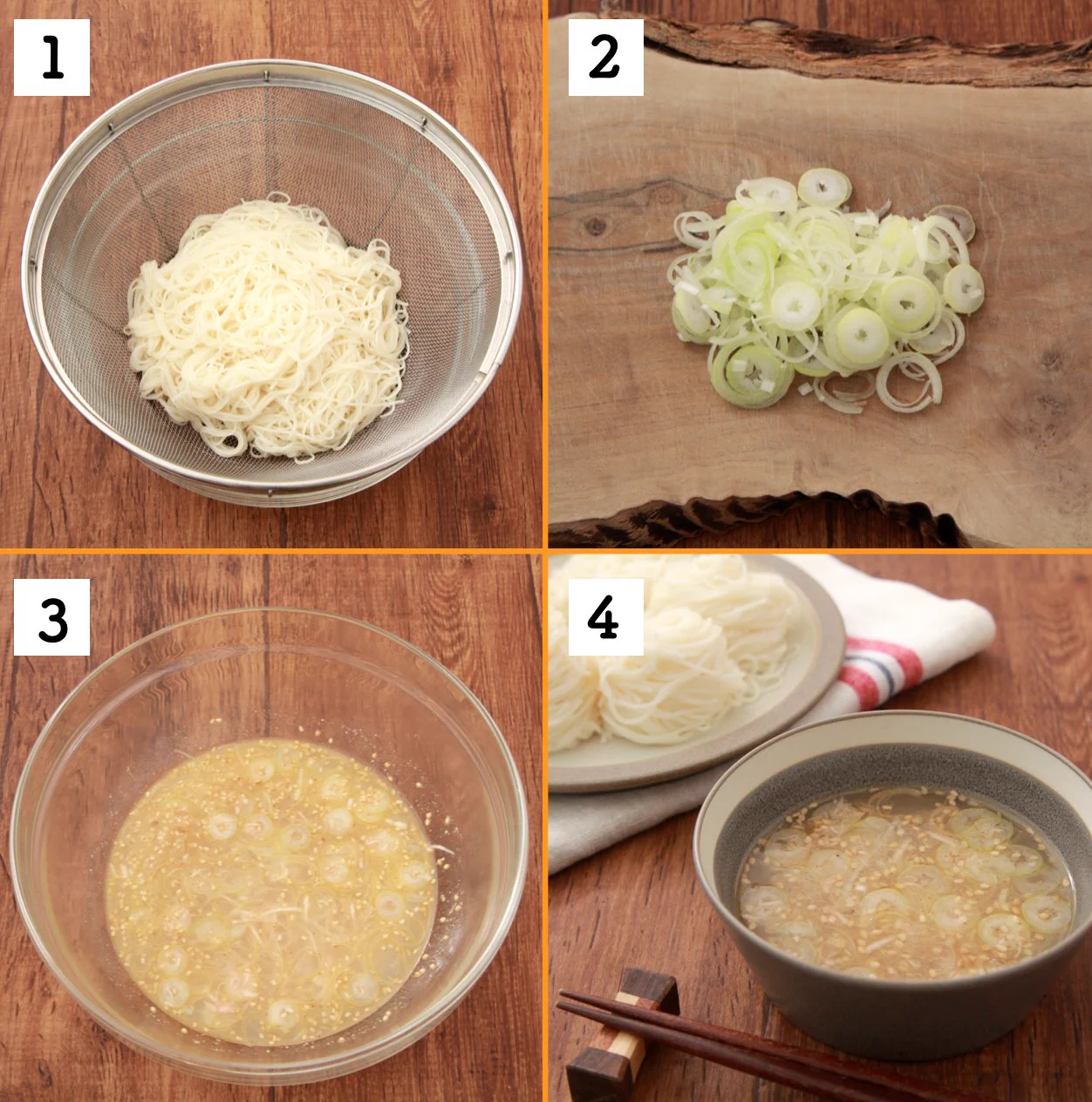 1

2

3

4